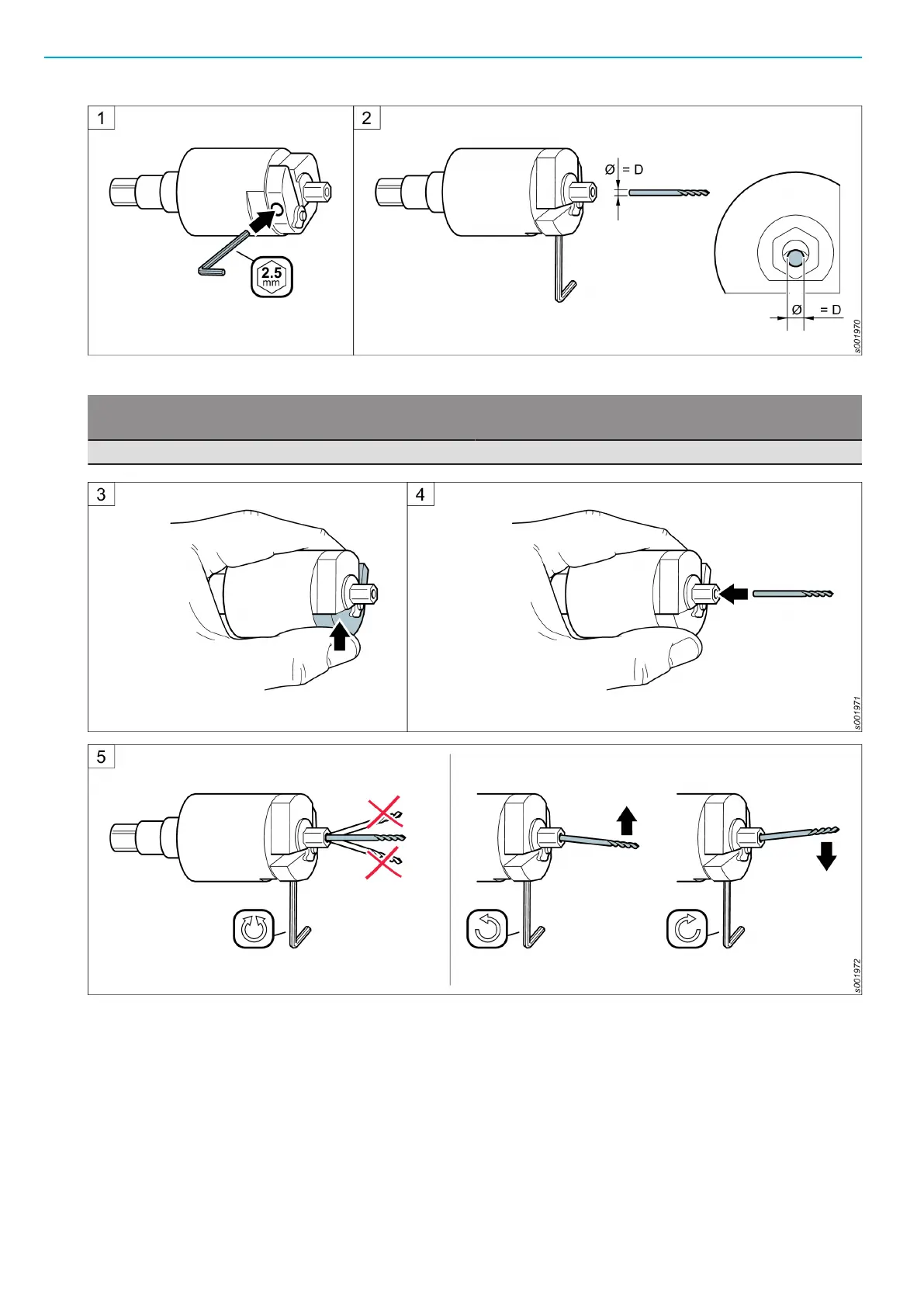 1

2.5 mm

2

Ø = D

Ø = D

s001970

3

4

s001971

5

s001972