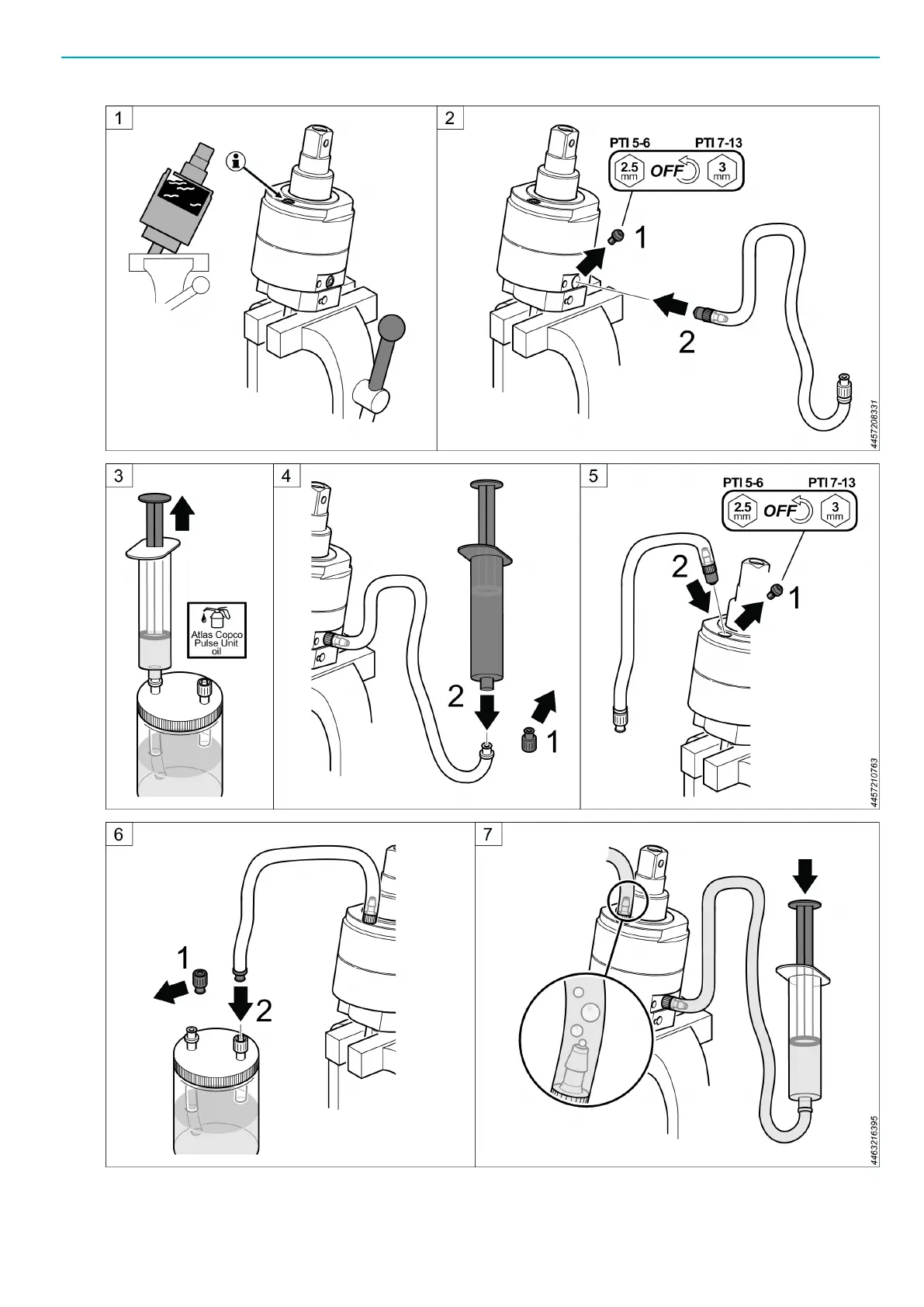 1

2

PTI 5-6 PTI 7-13

2.5 mm OFF 3 mm

1

2

4457208331

3

Atlas Copco Pulse Unit oil

4

2

1

5

PTI 5-6 PTI 7-13

2.5 mm OFF 3 mm

2

1

4457210763

6

1

2

7

4463216395