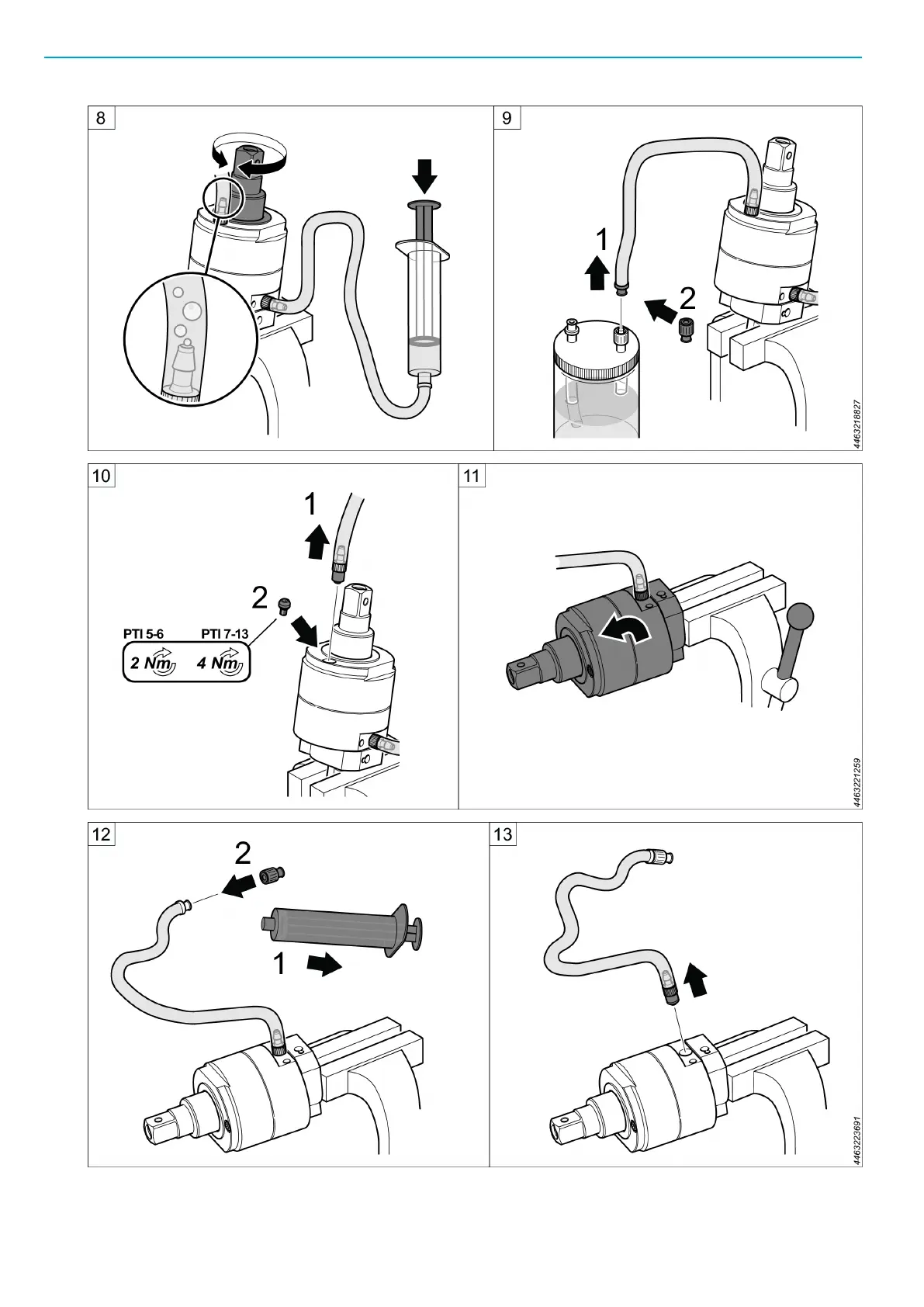 8

9

1

2

4463218827

10

1

2

PTI 5-6 PTI 7-13

2 Nm 4 Nm

11

4463221259

12

2

1

13

4463223691