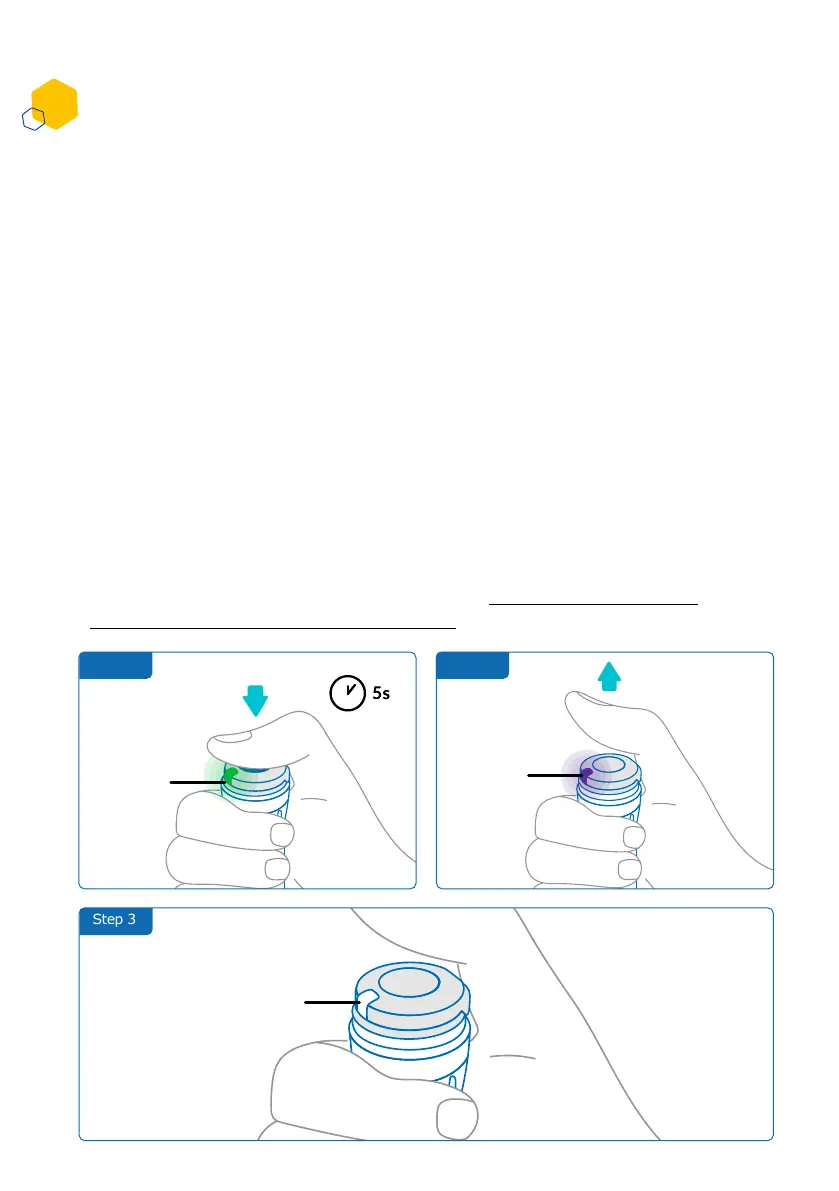 5s

Step 3