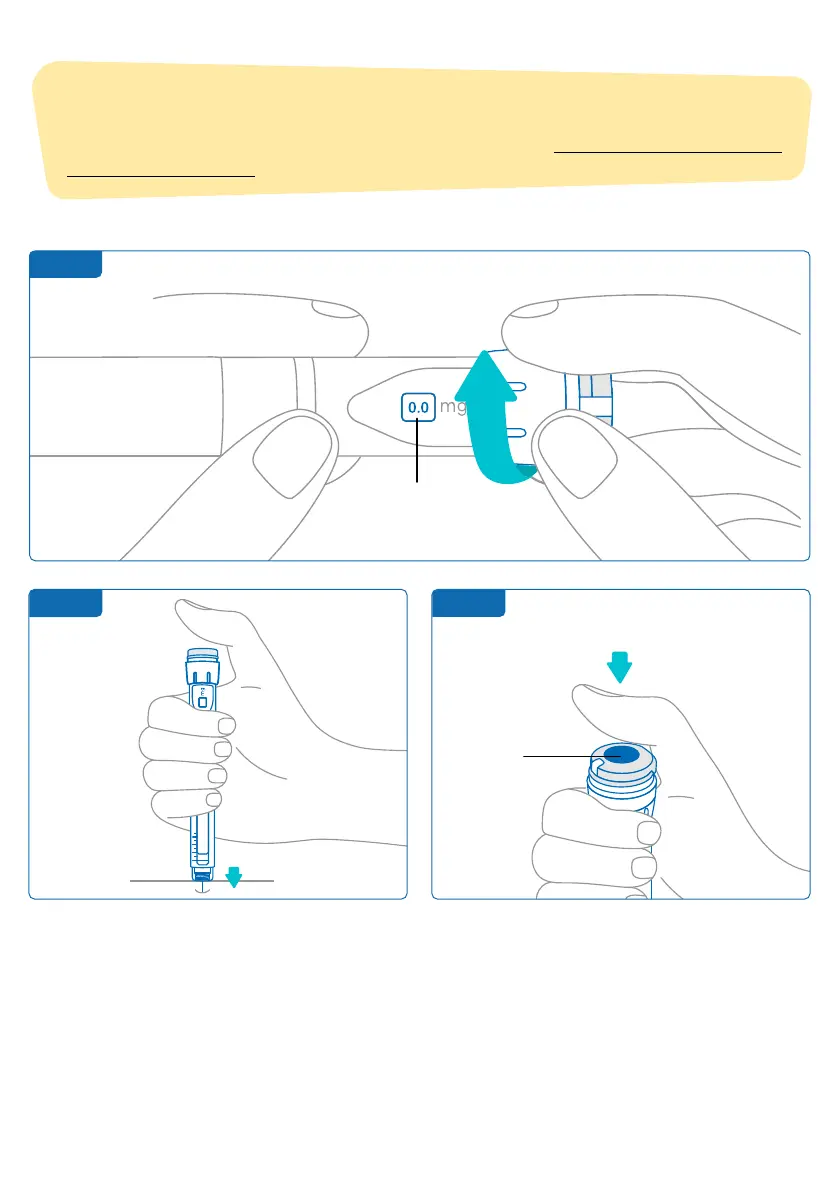 0.0 mg