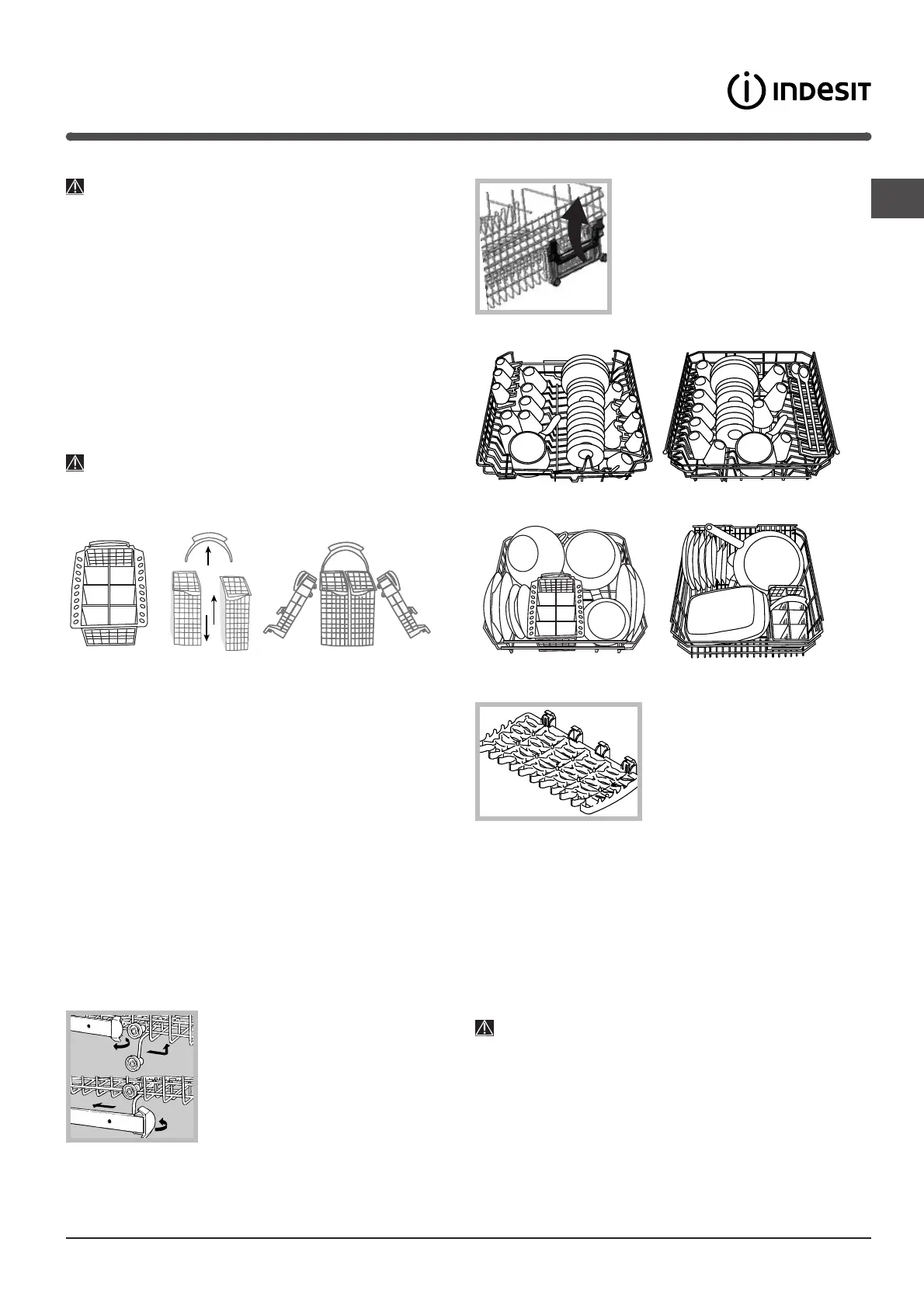 INDESIT