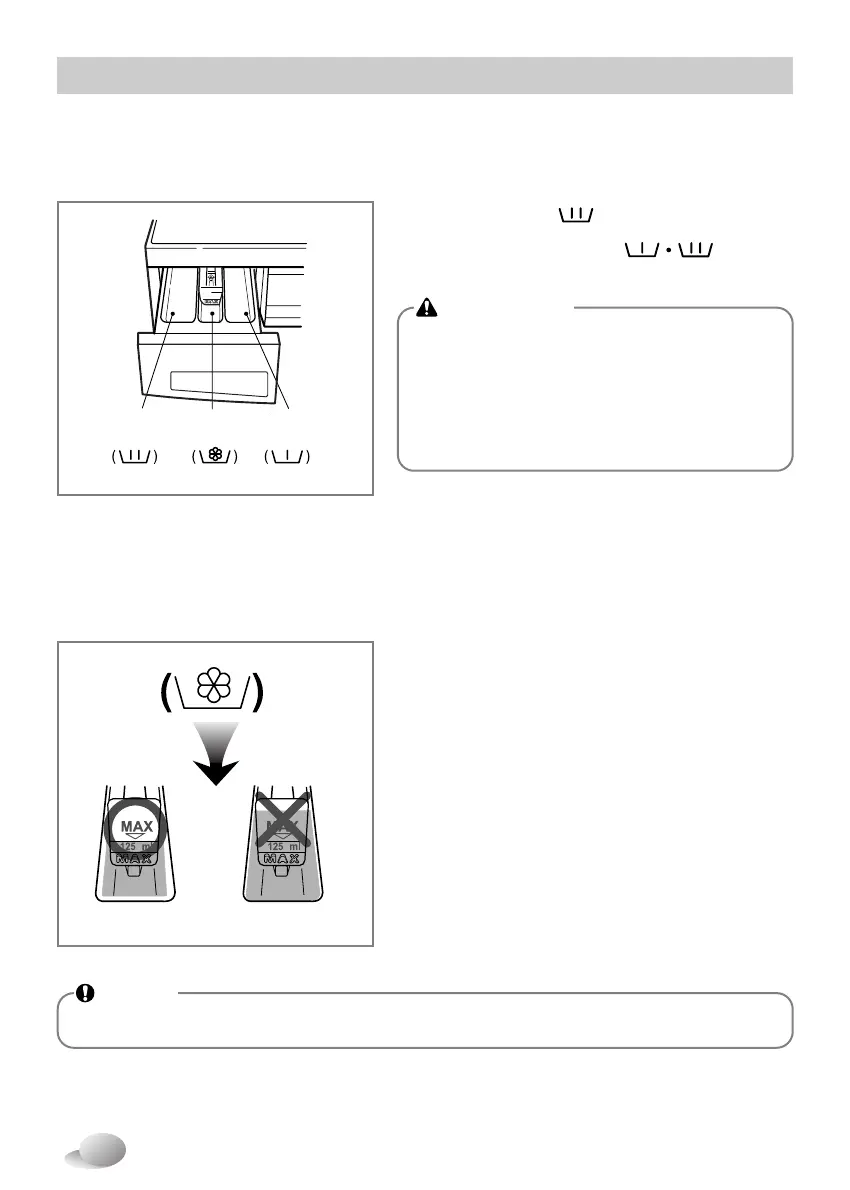 MAX
125 ml
MAX

MAX
125 ml
MAX