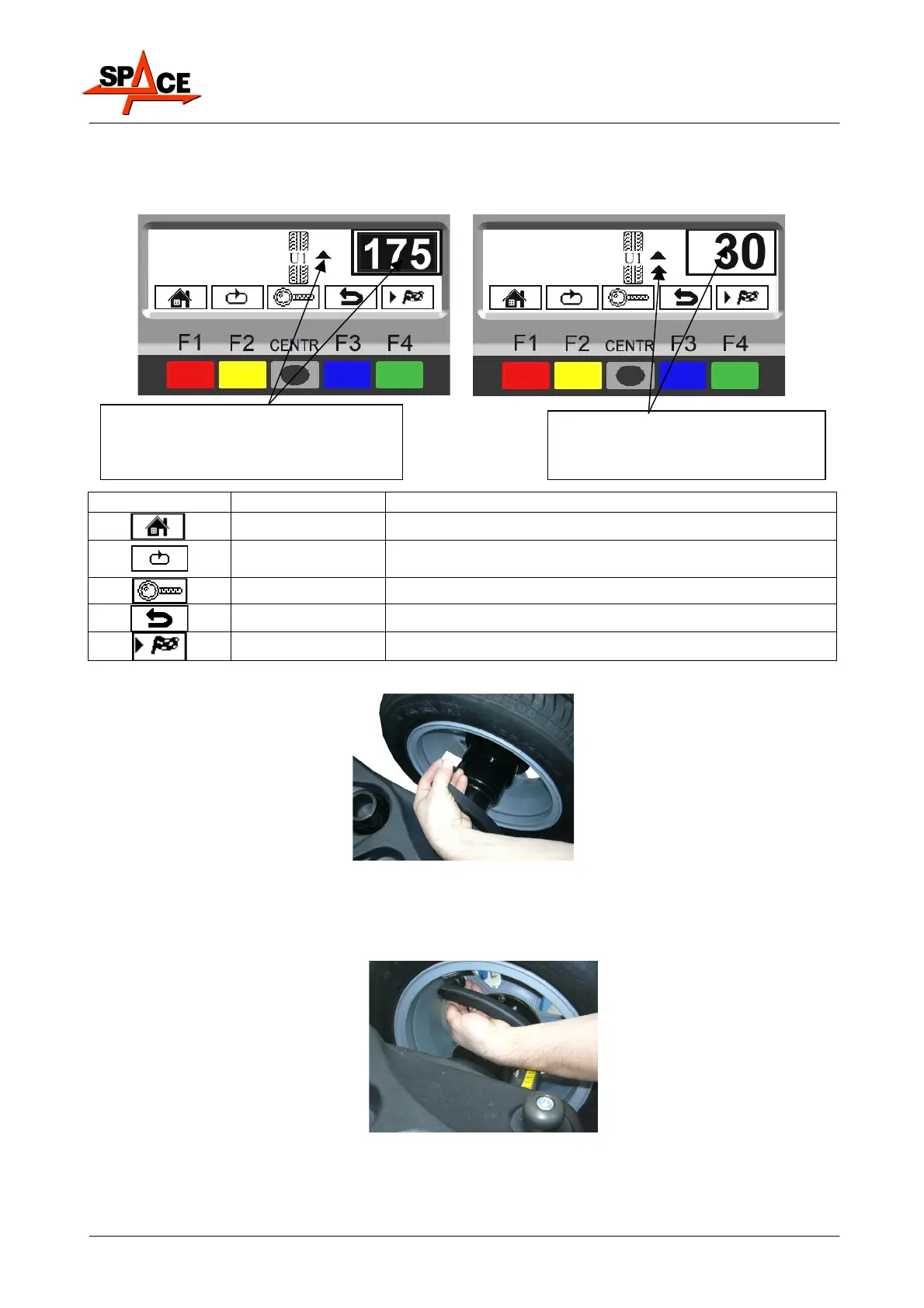 SPACE

U1
175

F1 F2 CENTR F3 F4

U1
30

F1 F2 CENTR F3 F4