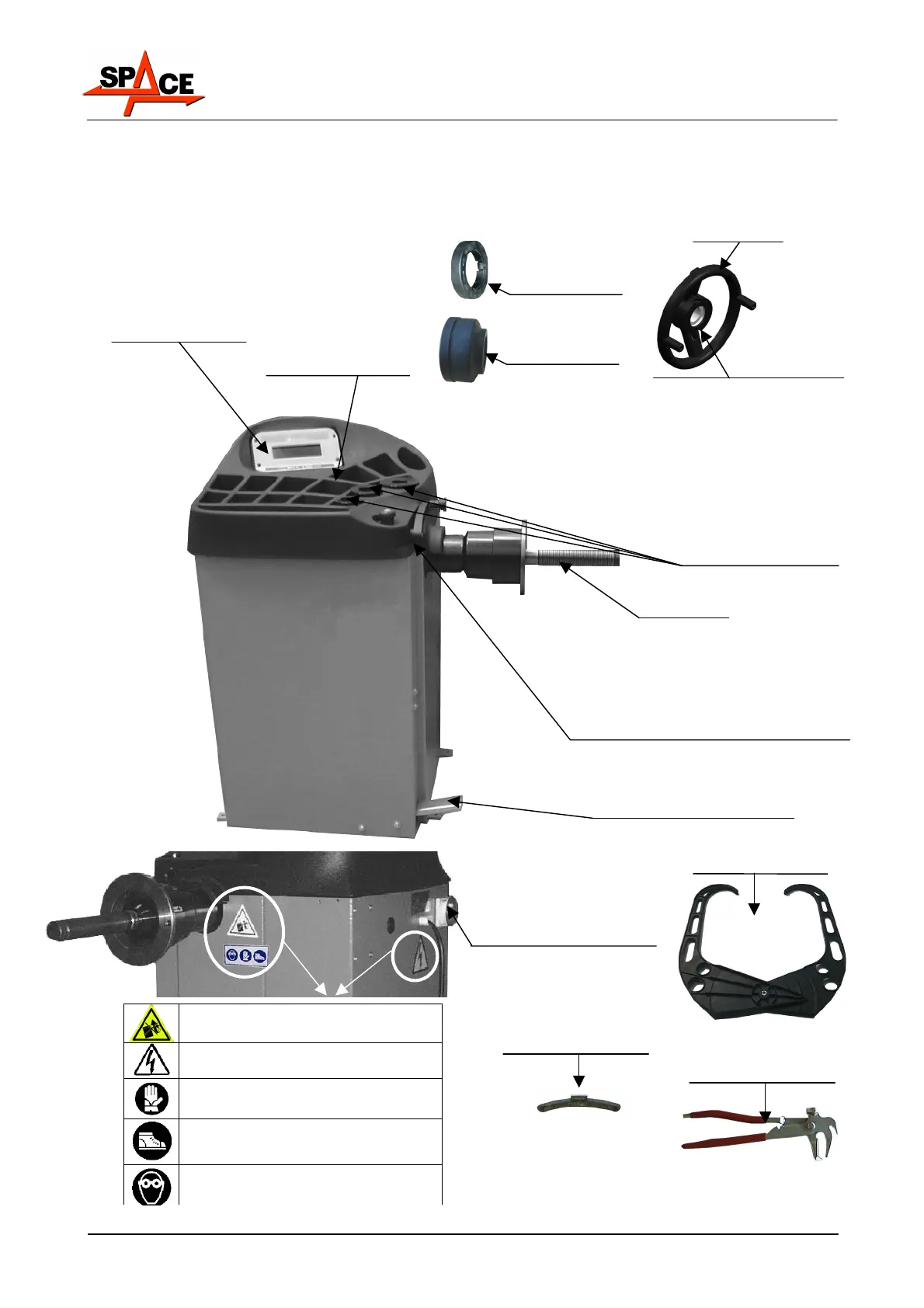 SPACE