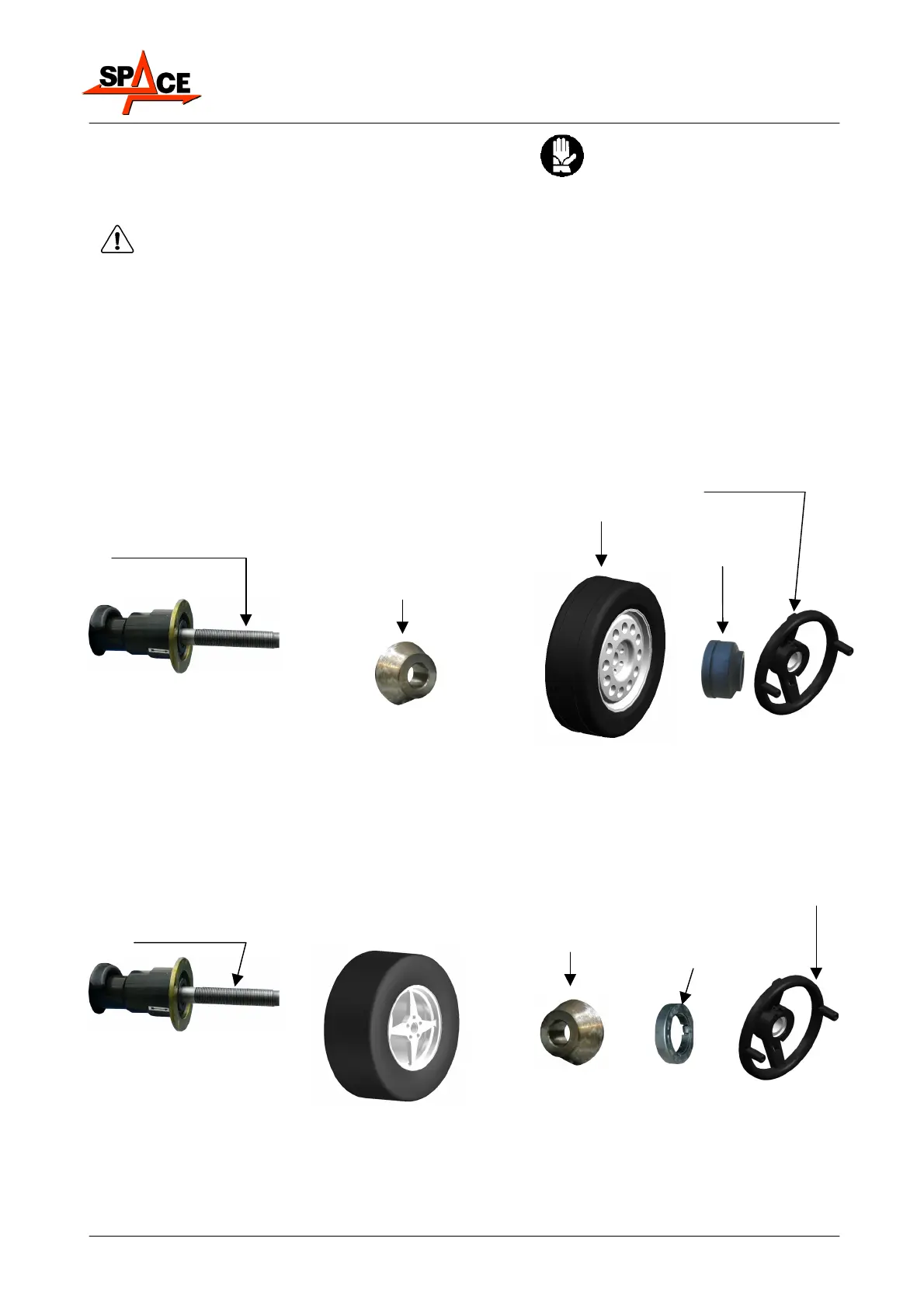 SPACE