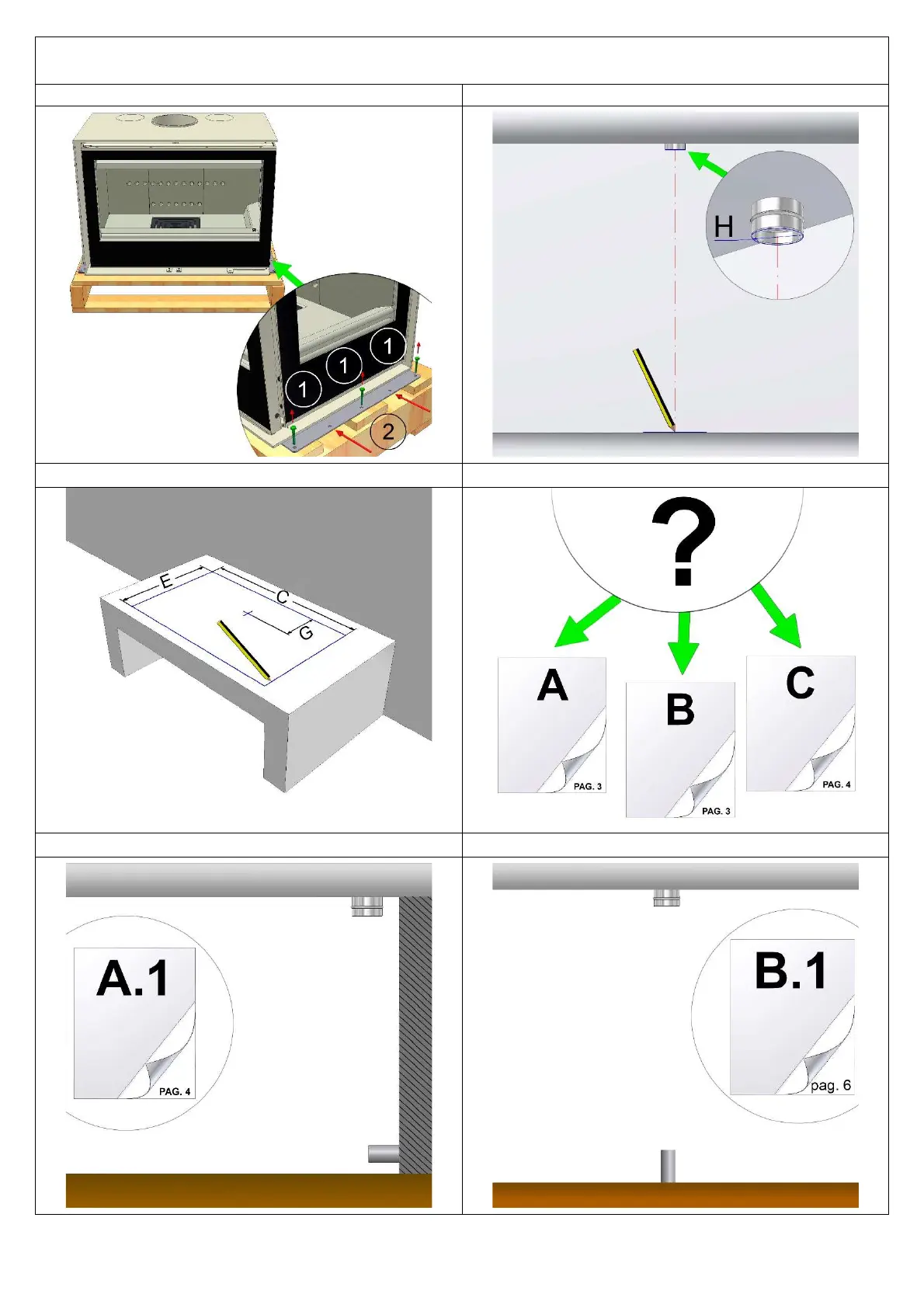 1
1
1
2

H

E
C
G

?

A
PAG. 3

B
PAG. 3

C
PAG. 4

A.1
PAG. 4

B.1
pag. 6