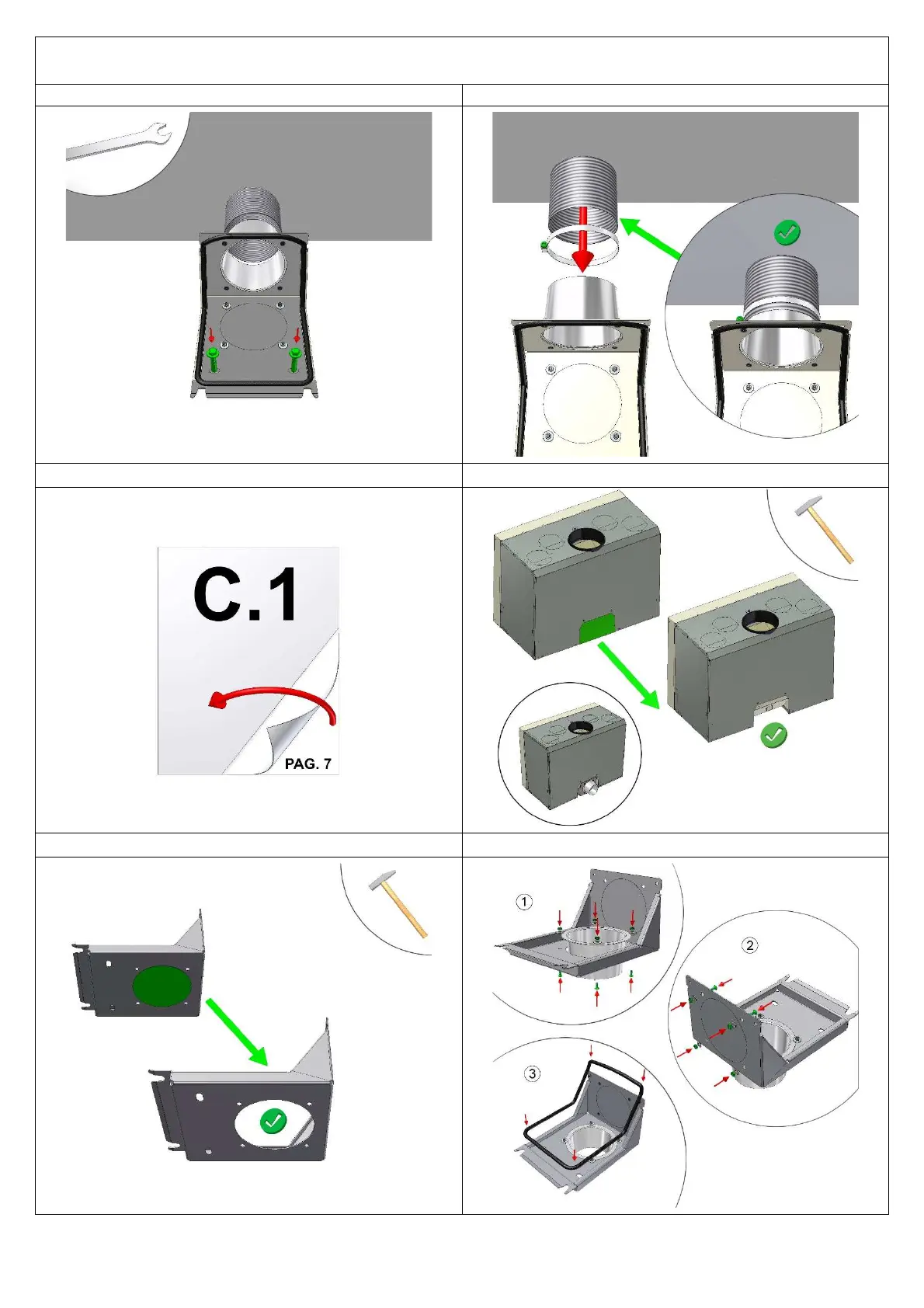 C.1

PAG. 7

①

②

③