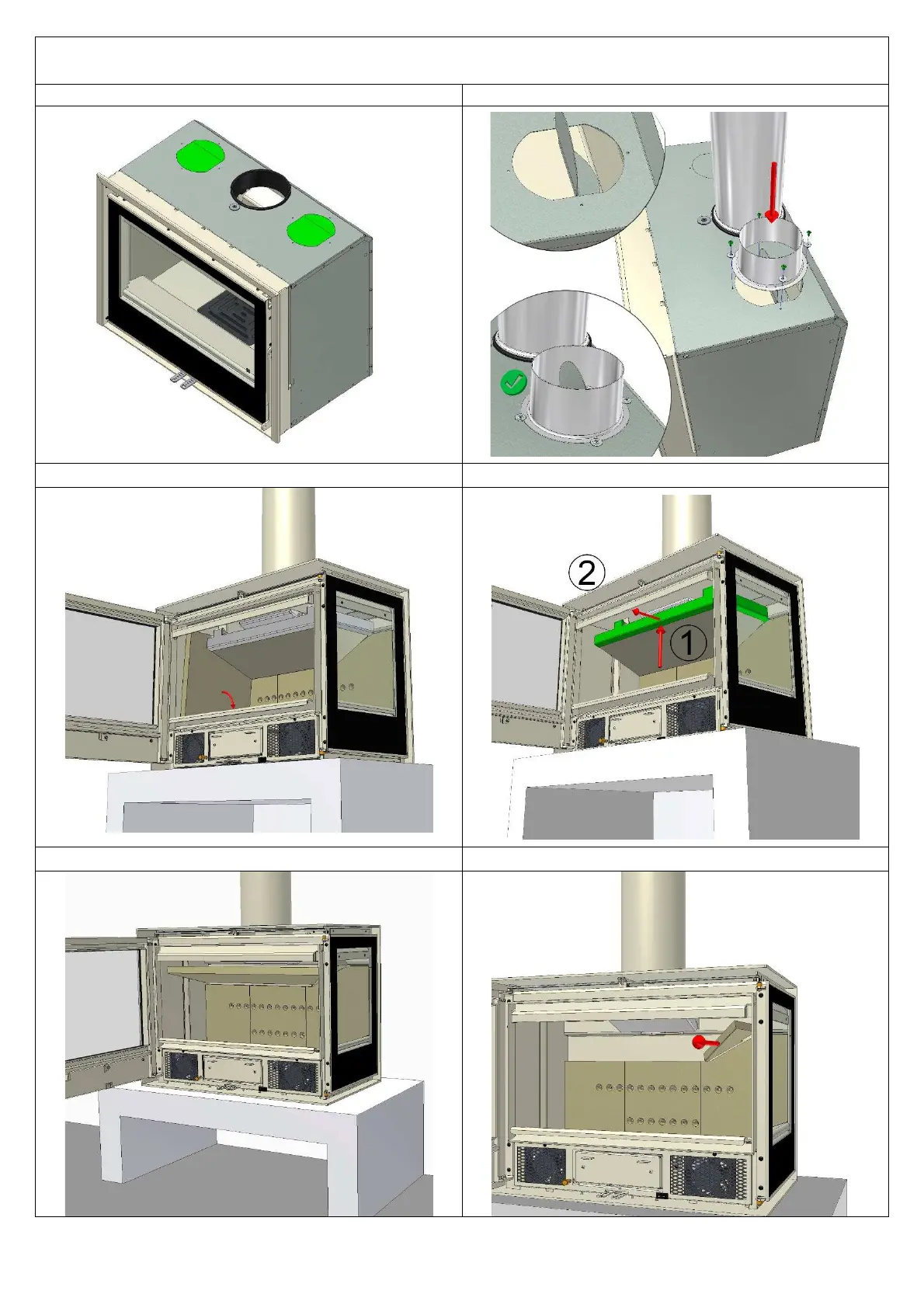 ②
①