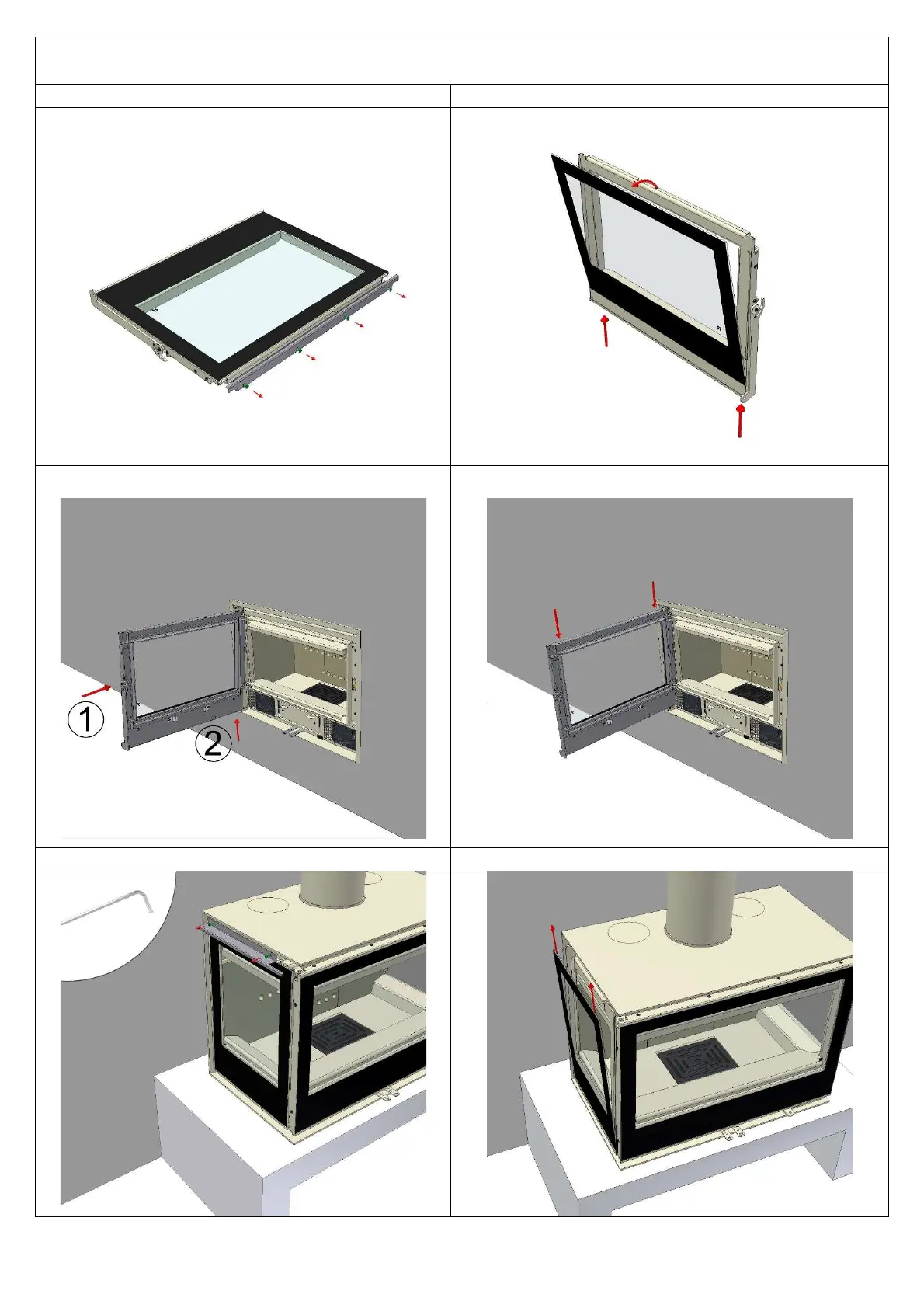 ①
②