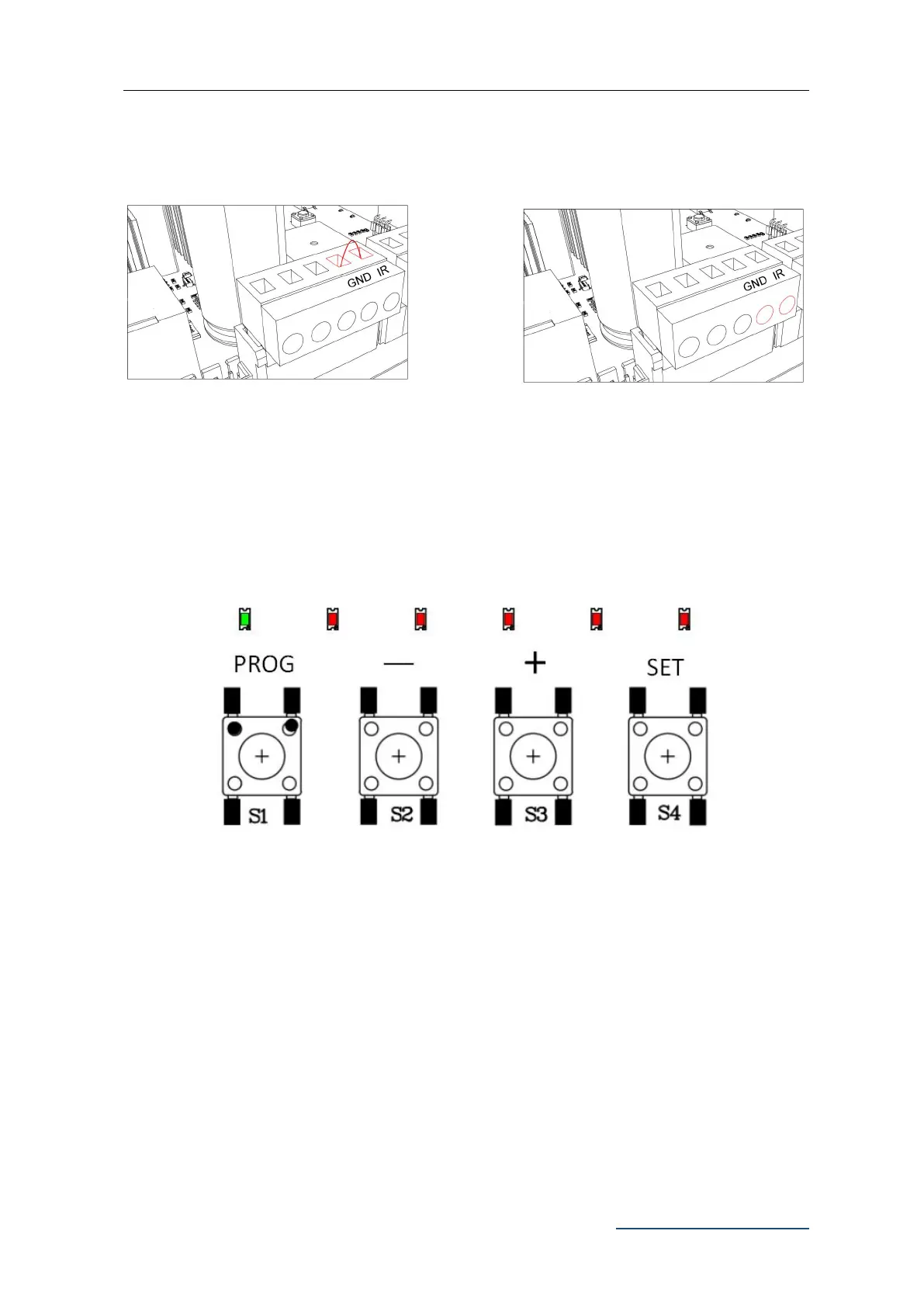 GND IR

GND IR

PROG — + SET

S1 S2 S3 S4