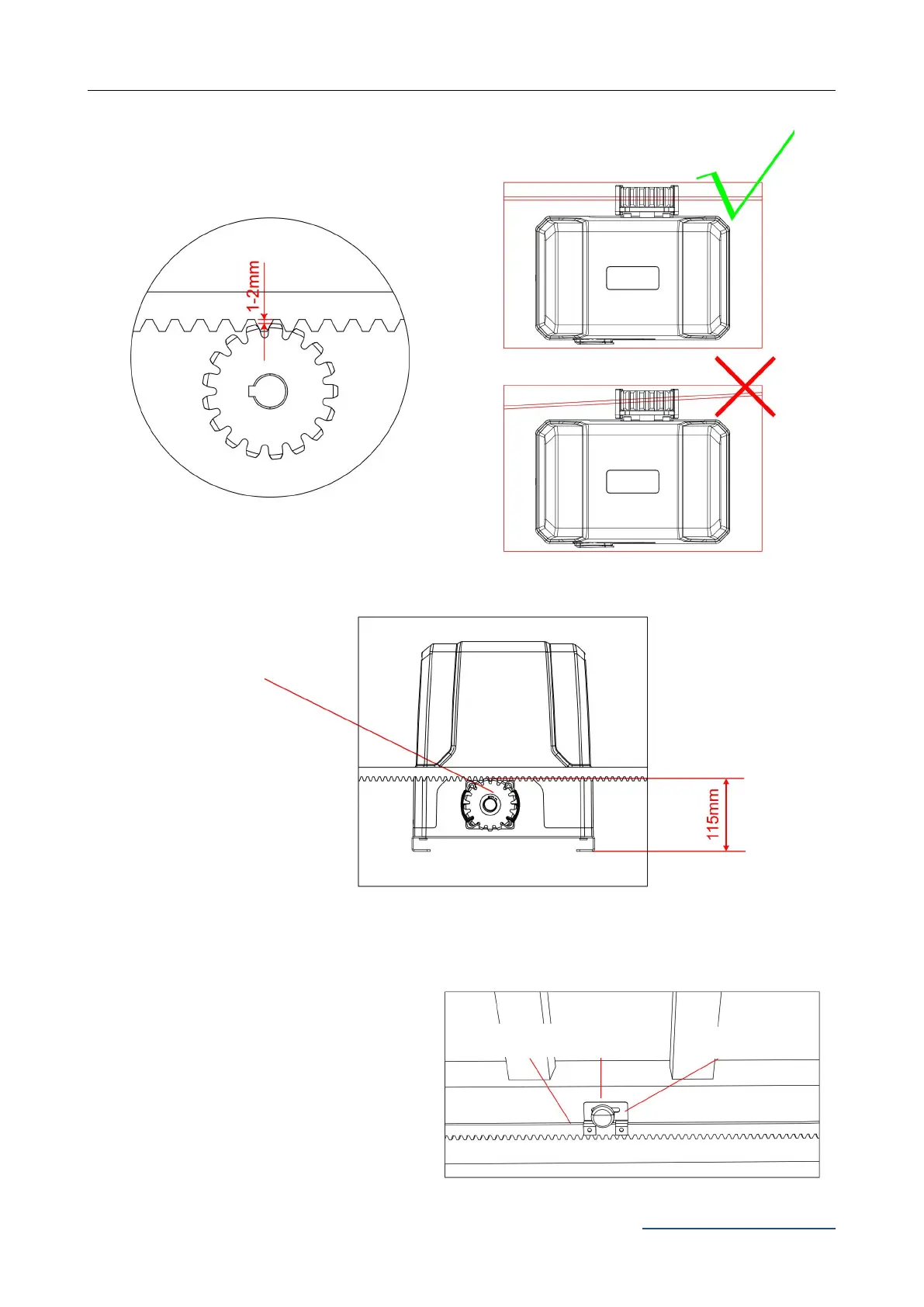 1-2mm

115mm