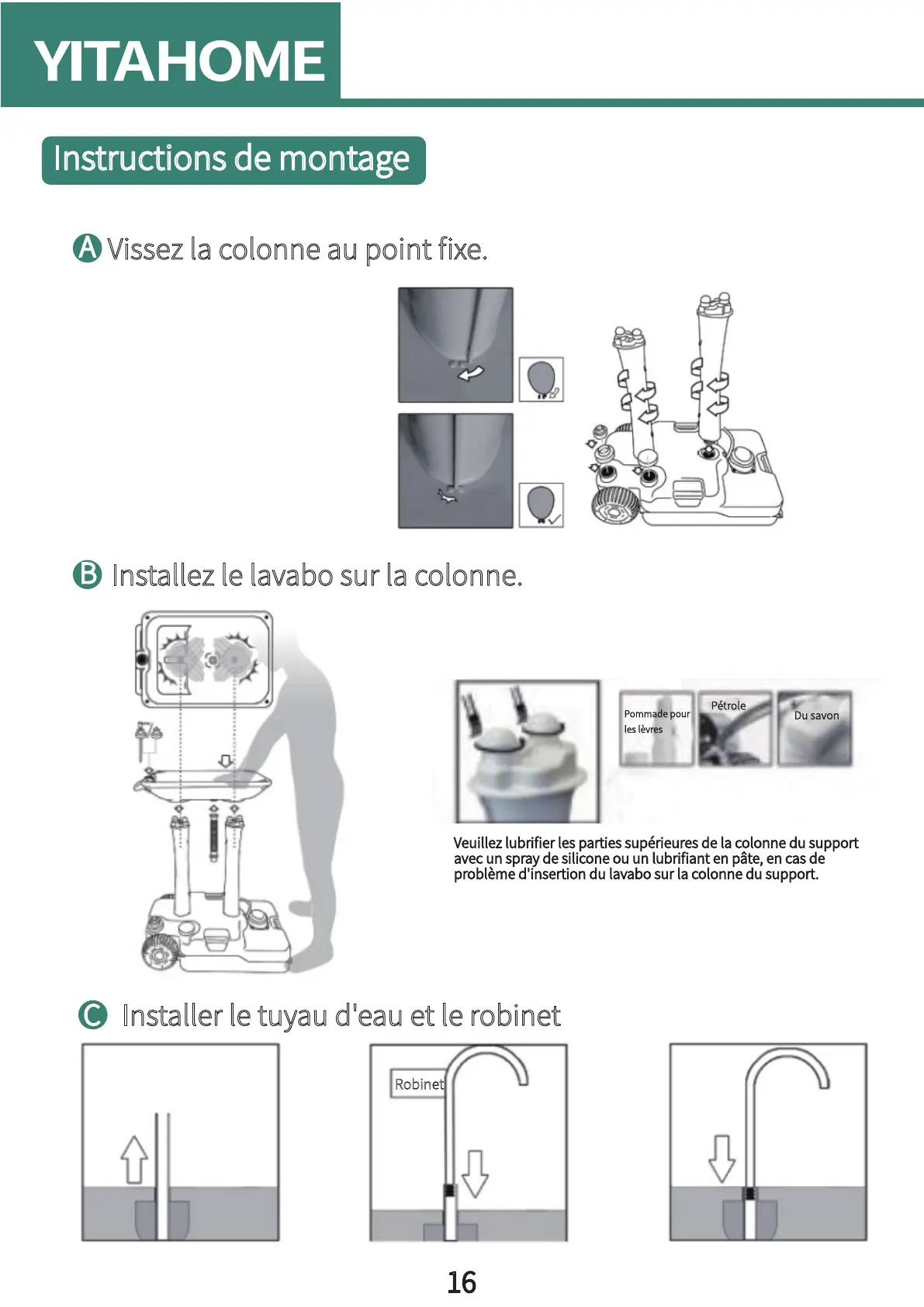 YITAHOME

Instructions de montage

A Vissez la colonne au point fixe.

B Installez le lavabo sur la colonne.

Pommade pour les lèvres

Pétrole

Du savon

Veuillez lubrifier les parties supérieures de la colonne du support avec un spray de silicone ou un lubrifiant en pâte, en cas de problème d'insertion du lavabo sur la colonne du support.

C Installer le tuyau d'eau et le robinet

Robinet

16