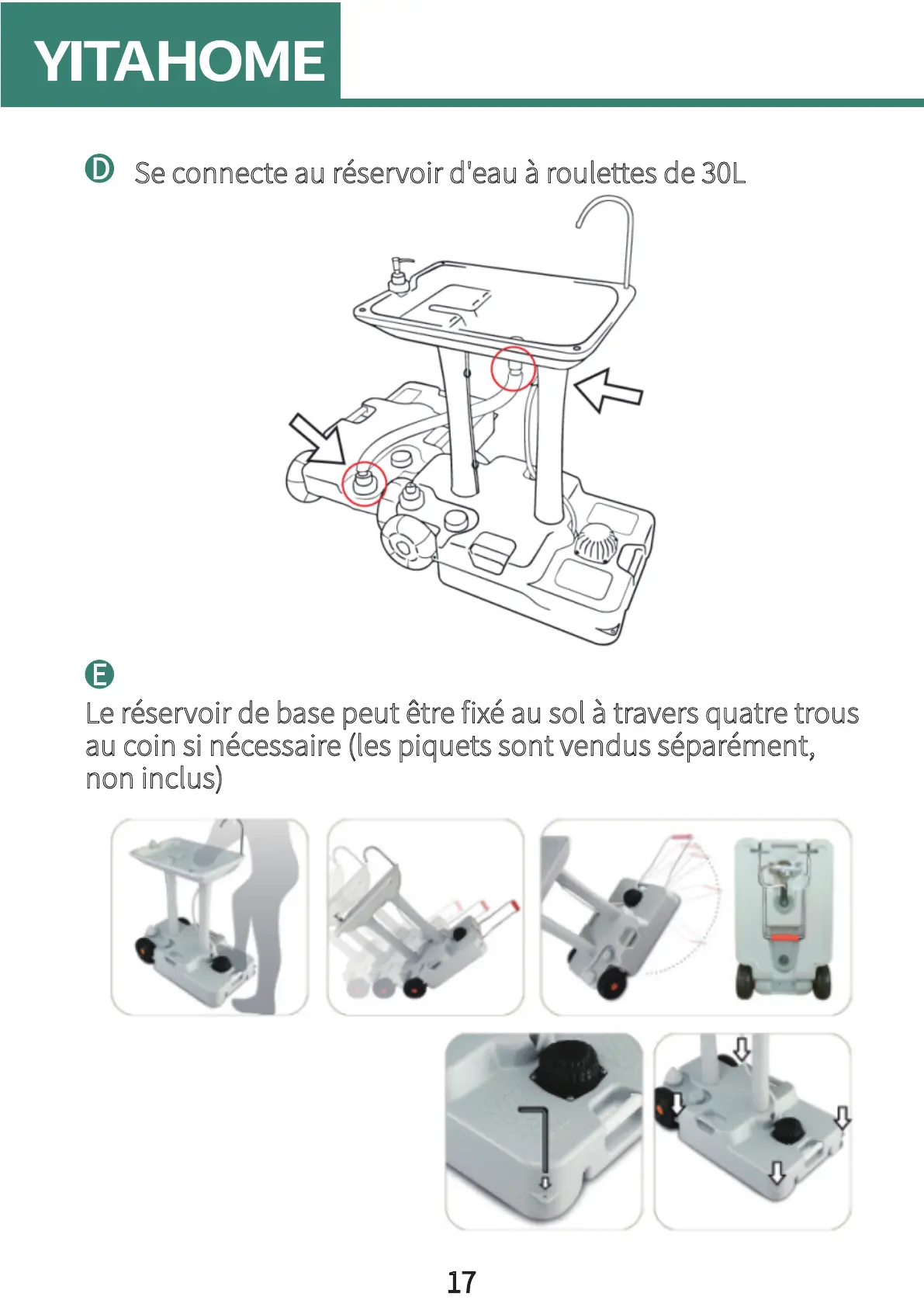 YITAHOME

D Se connecte au réservoir d'eau à roulettes de 30L

E

Le réservoir de base peut être fixé au sol à travers quatre trous au coin si nécessaire (les piquets sont vendus séparément, non inclus)

17