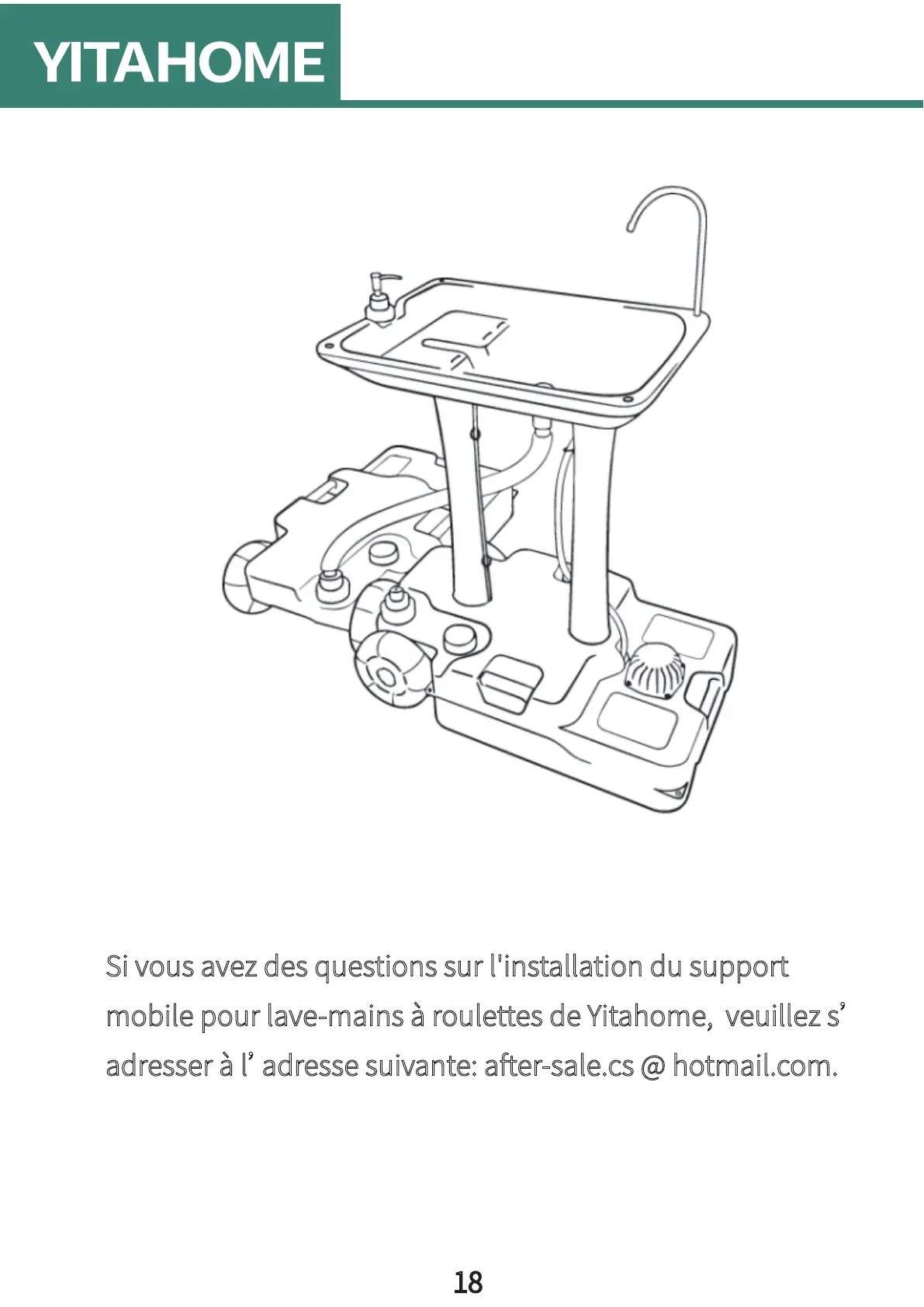 YITAHOME

Si vous avez des questions sur l'installation du support mobile pour lave-mains à roulettes de Yitahome, veuillez s’ adresser à l’ adresse suivante: after-sale.cs @ hotmail.com.

18