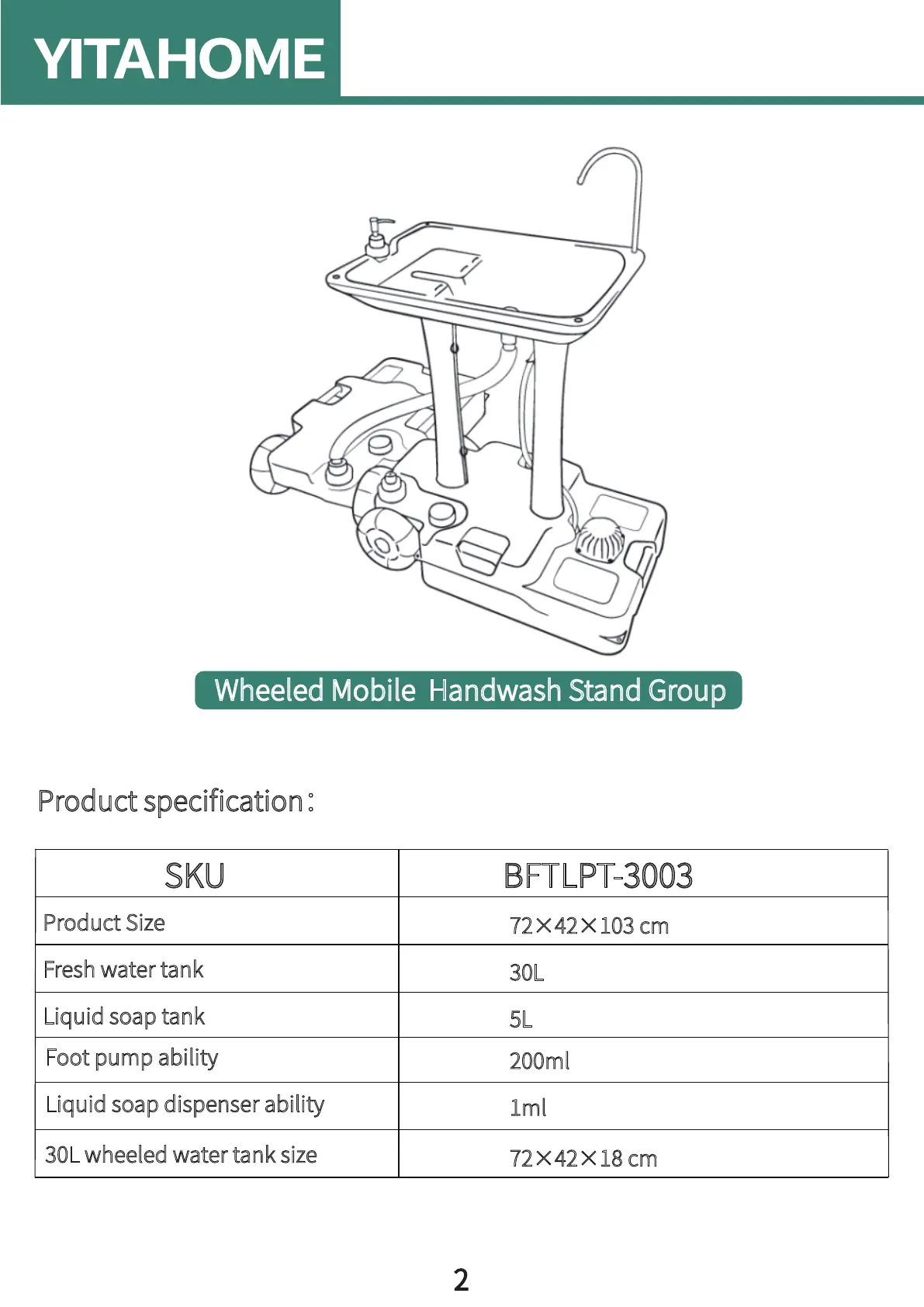 YITAHOME

Wheeled Mobile Handwash Stand Group

Product specification：

| SKU | BFTLPT-3003 |
|---|---|
| Product Size | 72×42×103 cm |
| Fresh water tank | 30L |
| Liquid soap tank | 5L |
| Foot pump ability | 200ml |
| Liquid soap dispenser ability | 1ml |
| 30L wheeled water tank size | 72×42×18 cm |

2