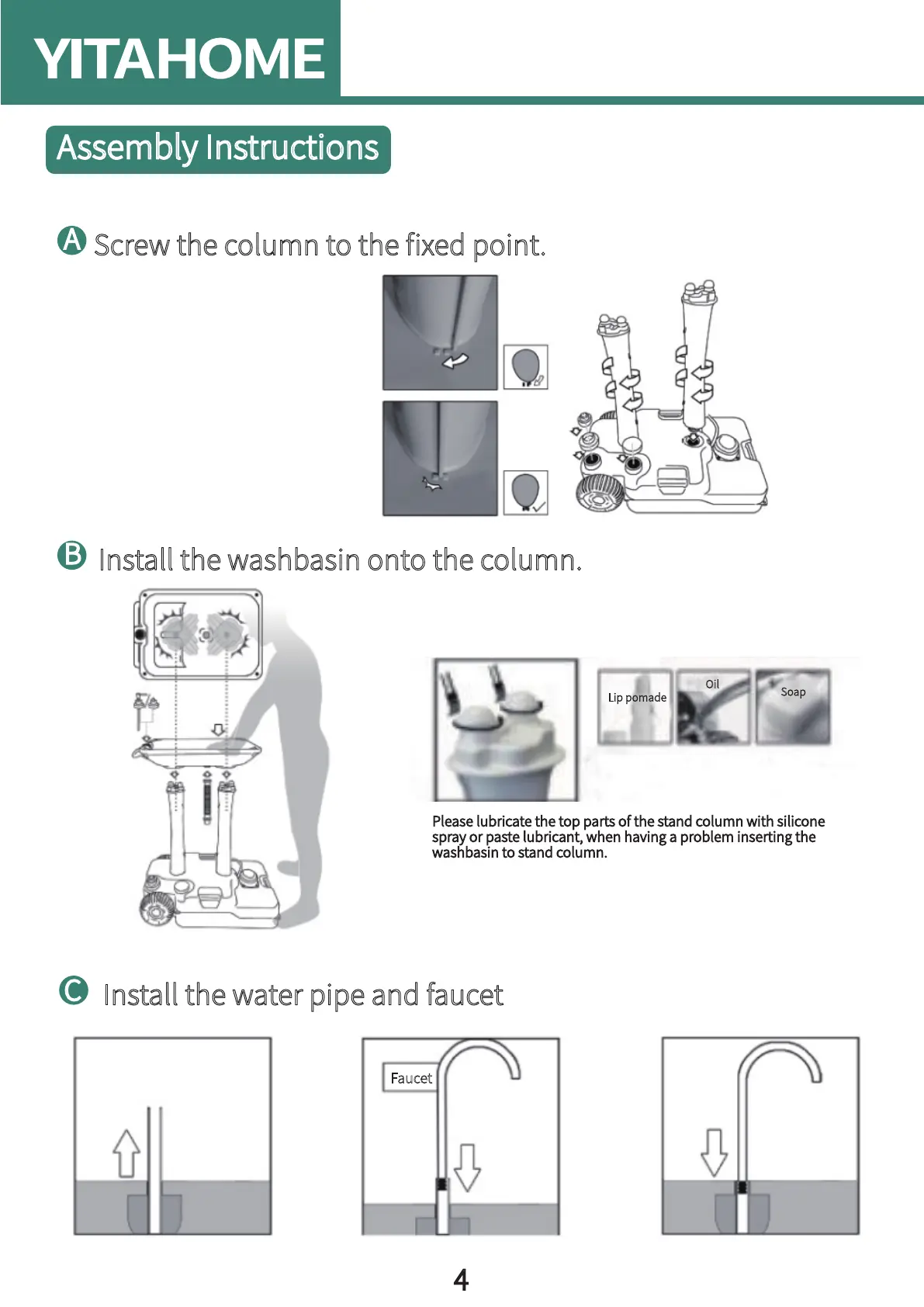 YITAHOME

Assembly Instructions

A Screw the column to the fixed point.

B Install the washbasin onto the column.

Lip pomade

Oil

Soap

Please lubricate the top parts of the stand column with silicone spray or paste lubricant, when having a problem inserting the washbasin to stand column.

C Install the water pipe and faucet

Faucet

4