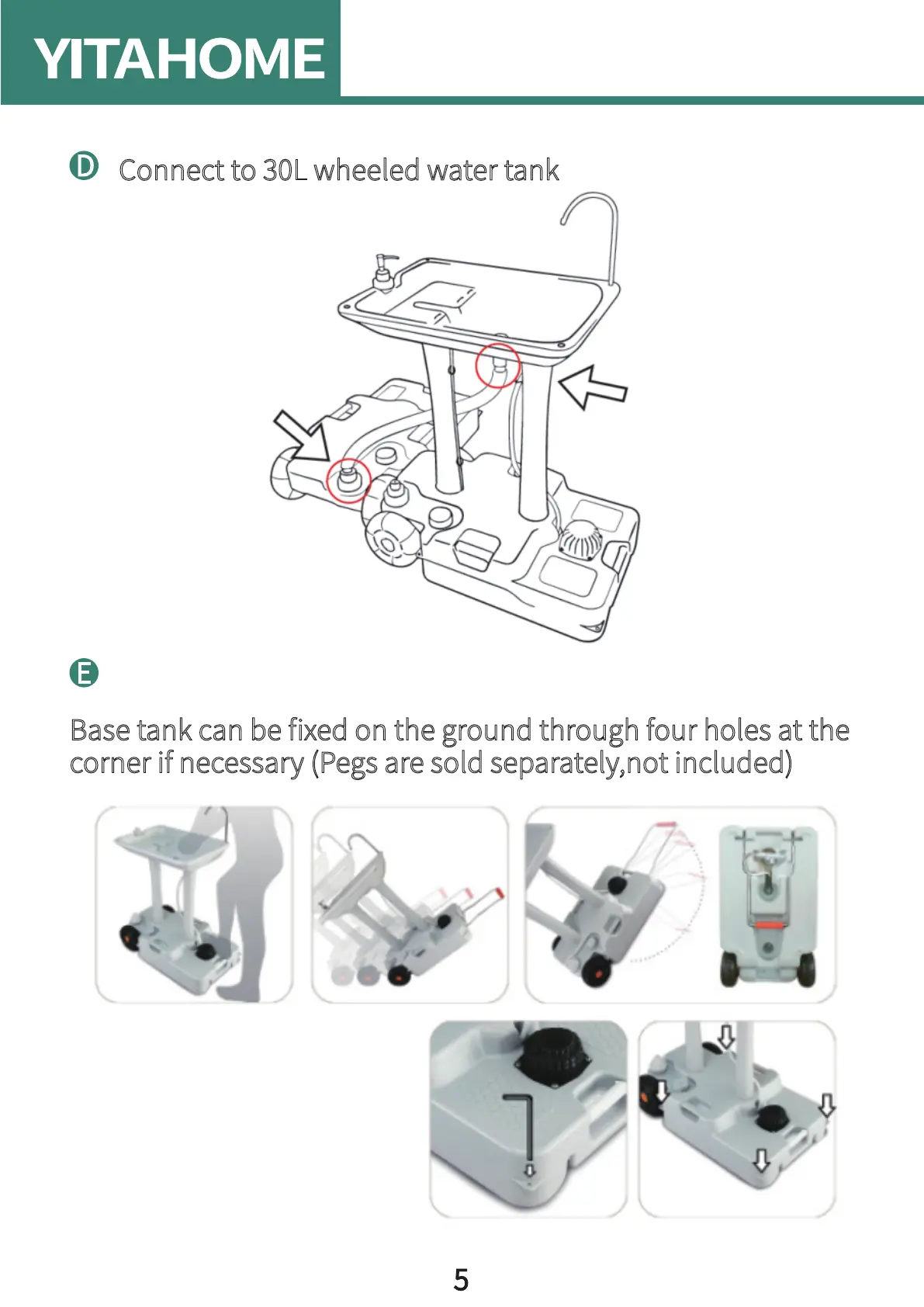 YITAHOME

D Connect to 30L wheeled water tank

E

Base tank can be fixed on the ground through four holes at the corner if necessary (Pegs are sold separately,not included)

5