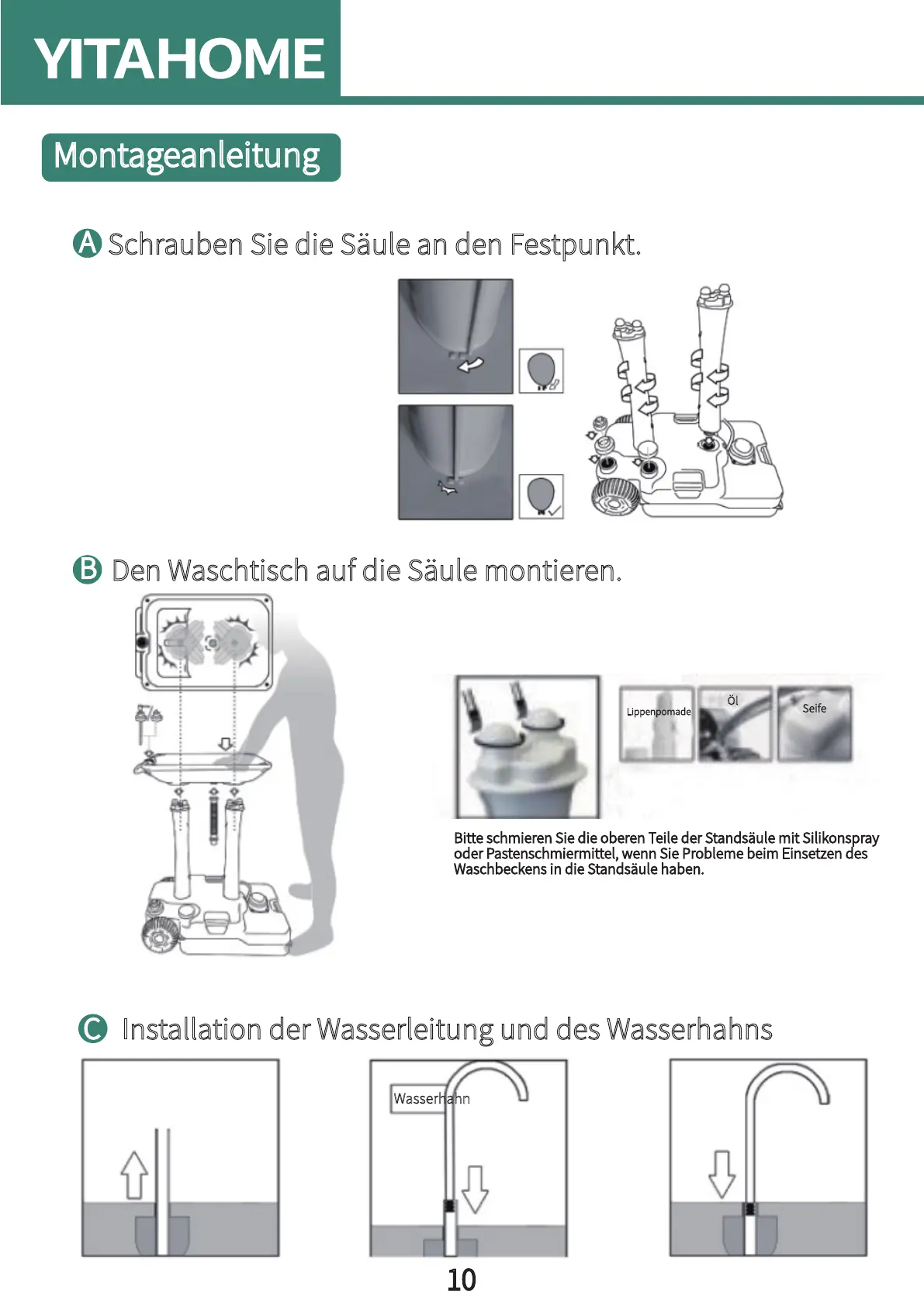 YITAHOME

Montageanleitung

A Schrauben Sie die Säule an den Festpunkt.

B Den Waschtisch auf die Säule montieren.

Lippenpomade

Öl

Seife

Bitte schmieren Sie die oberen Teile der Standsäule mit Silikonspray oder Pastenschmiermittel, wenn Sie Probleme beim Einsetzen des Waschbeckens in die Standsäule haben.

C Installation der Wasserleitung und des Wasserhahns

Wasserhahn

10