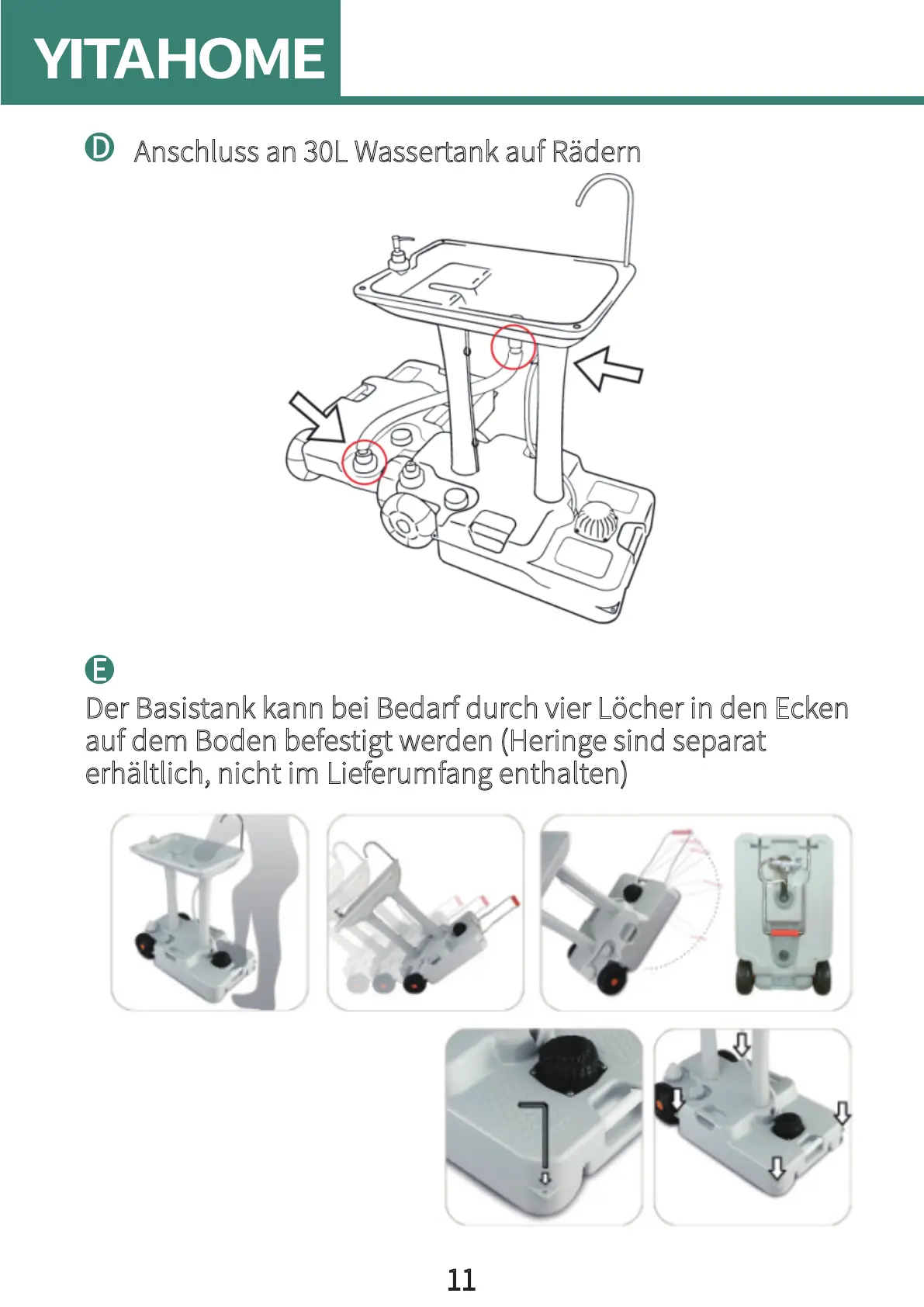 YITAHOME

D Anschluss an 30L Wassertank auf Rädern

E

Der Basistank kann bei Bedarf durch vier Löcher in den Ecken auf dem Boden befestigt werden (Heringe sind separat erhältlich, nicht im Lieferumfang enthalten)

11