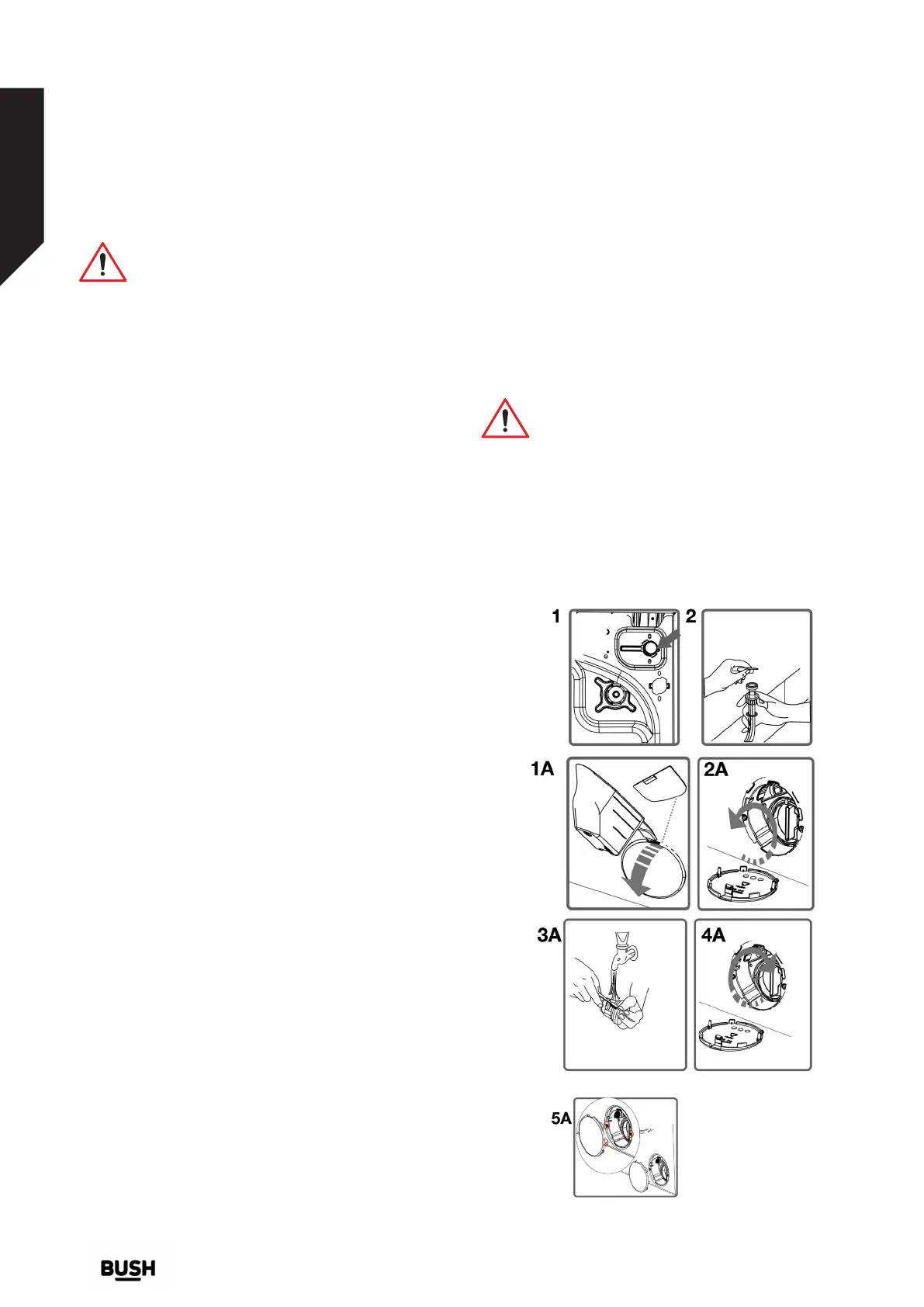 1

2

1A

2A

3A

4A

5A

BUSH