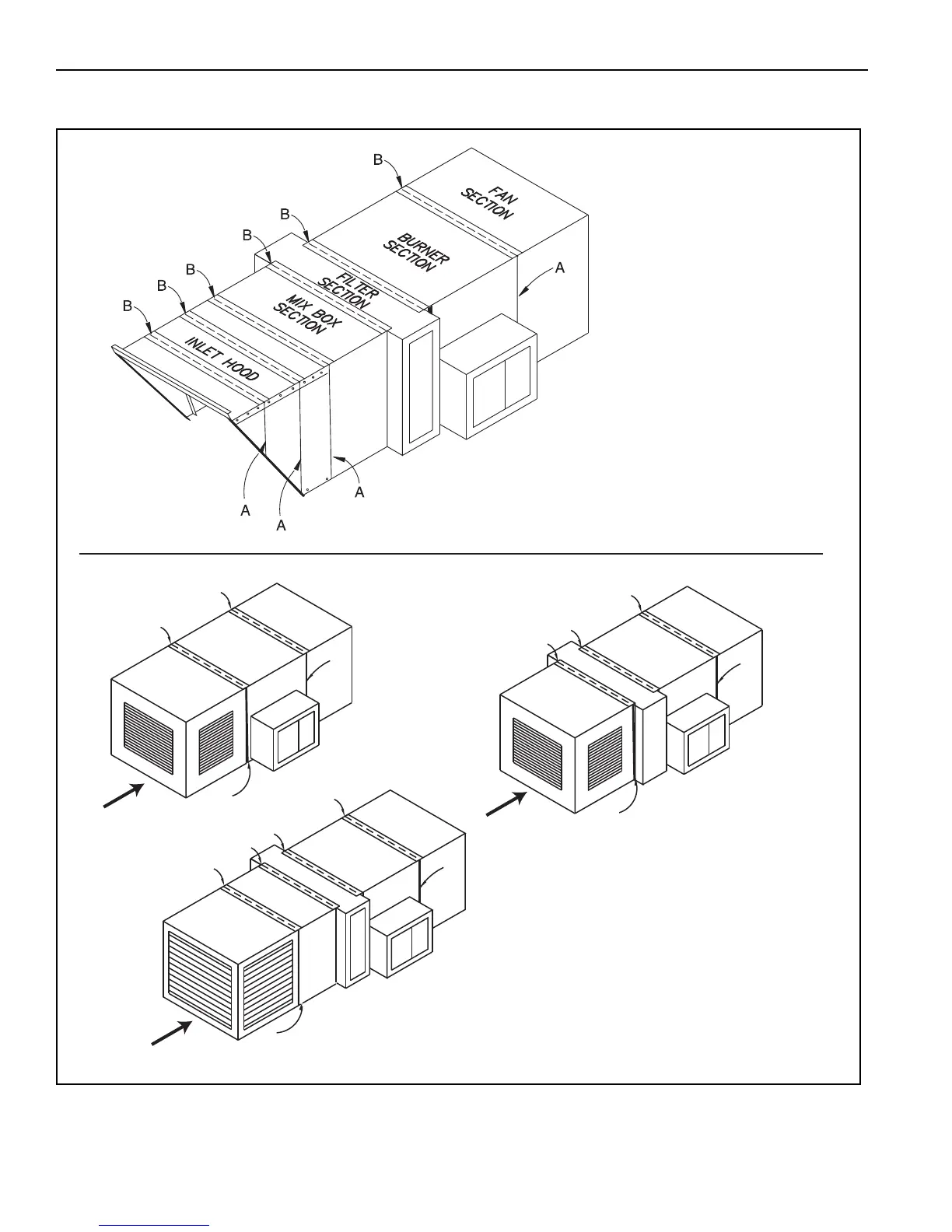 B

FAN SECTION

B

BURNER SECTION

B

FILTER SECTION

B

B

MIX BOX SECTION

B

INLET HOOD

A

A

A

A