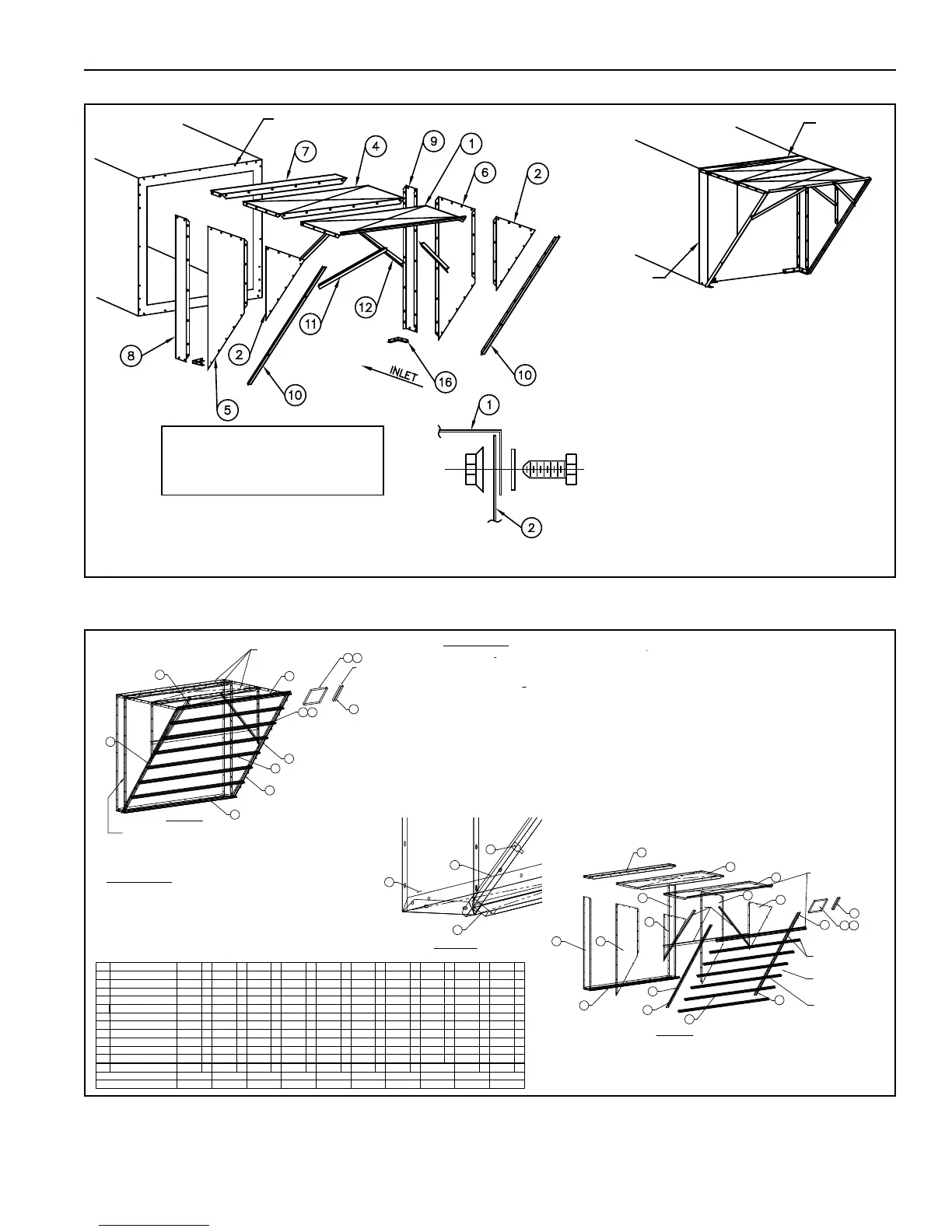 7

4

9

1

6

2

8

2

5

10

11

12

16

10

INLET

1

2