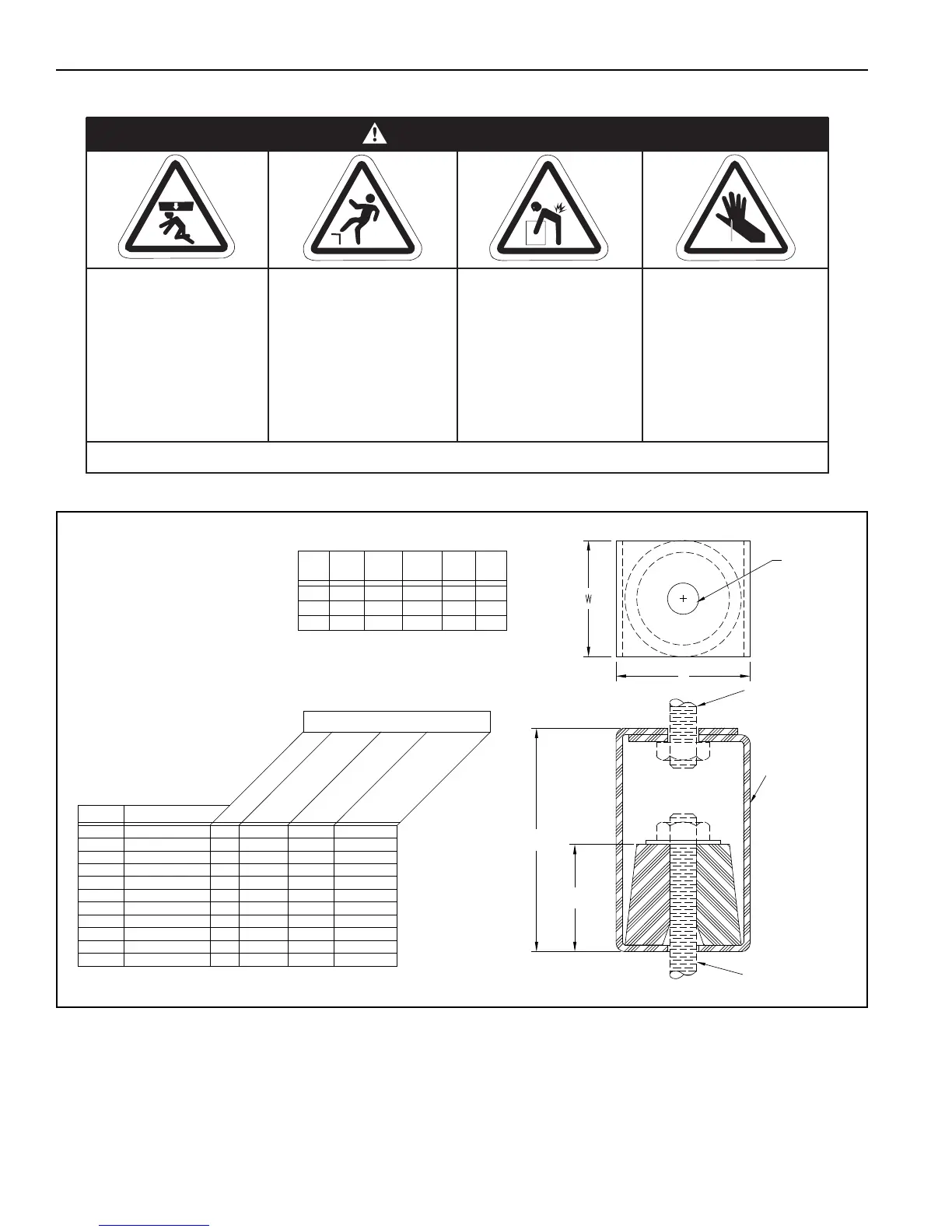 W