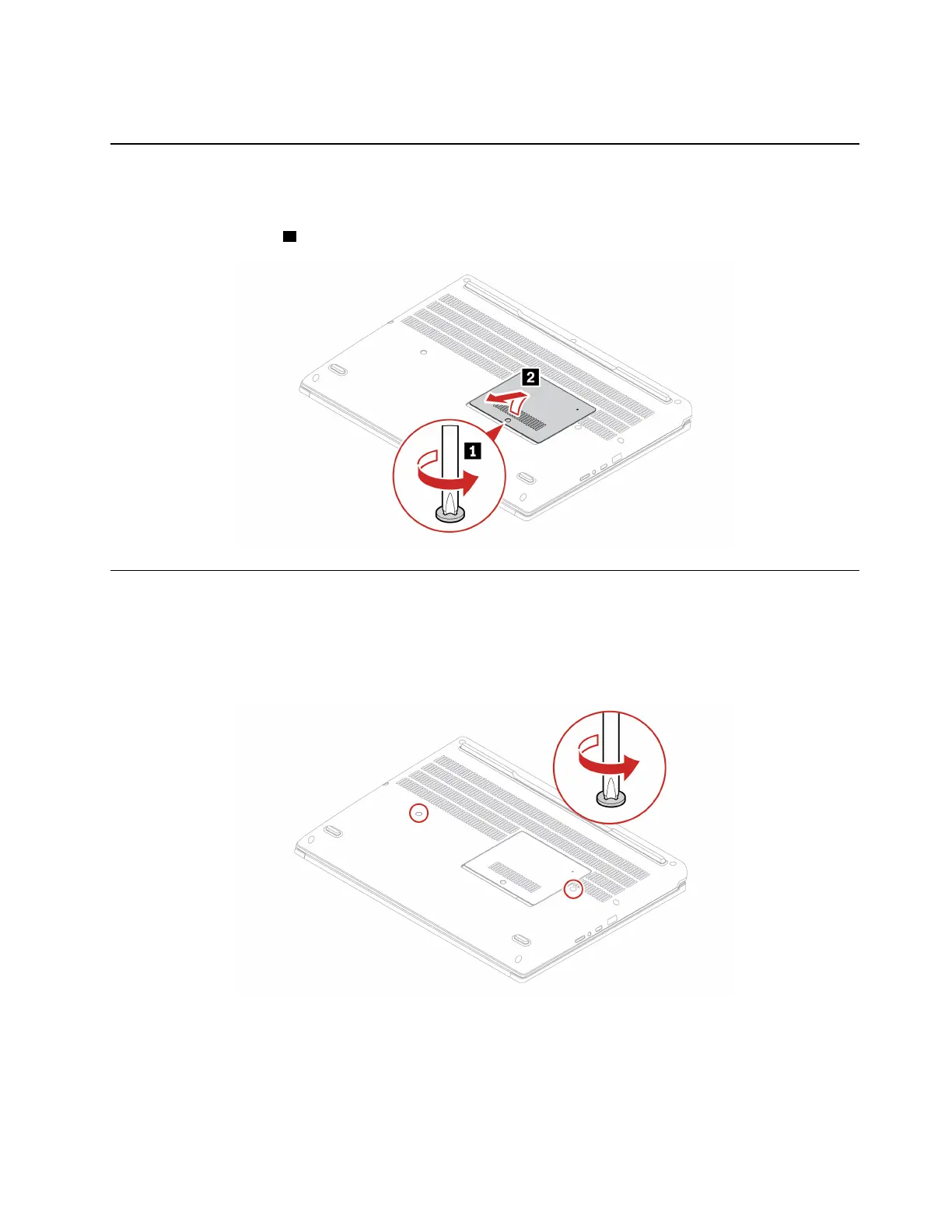 2

1