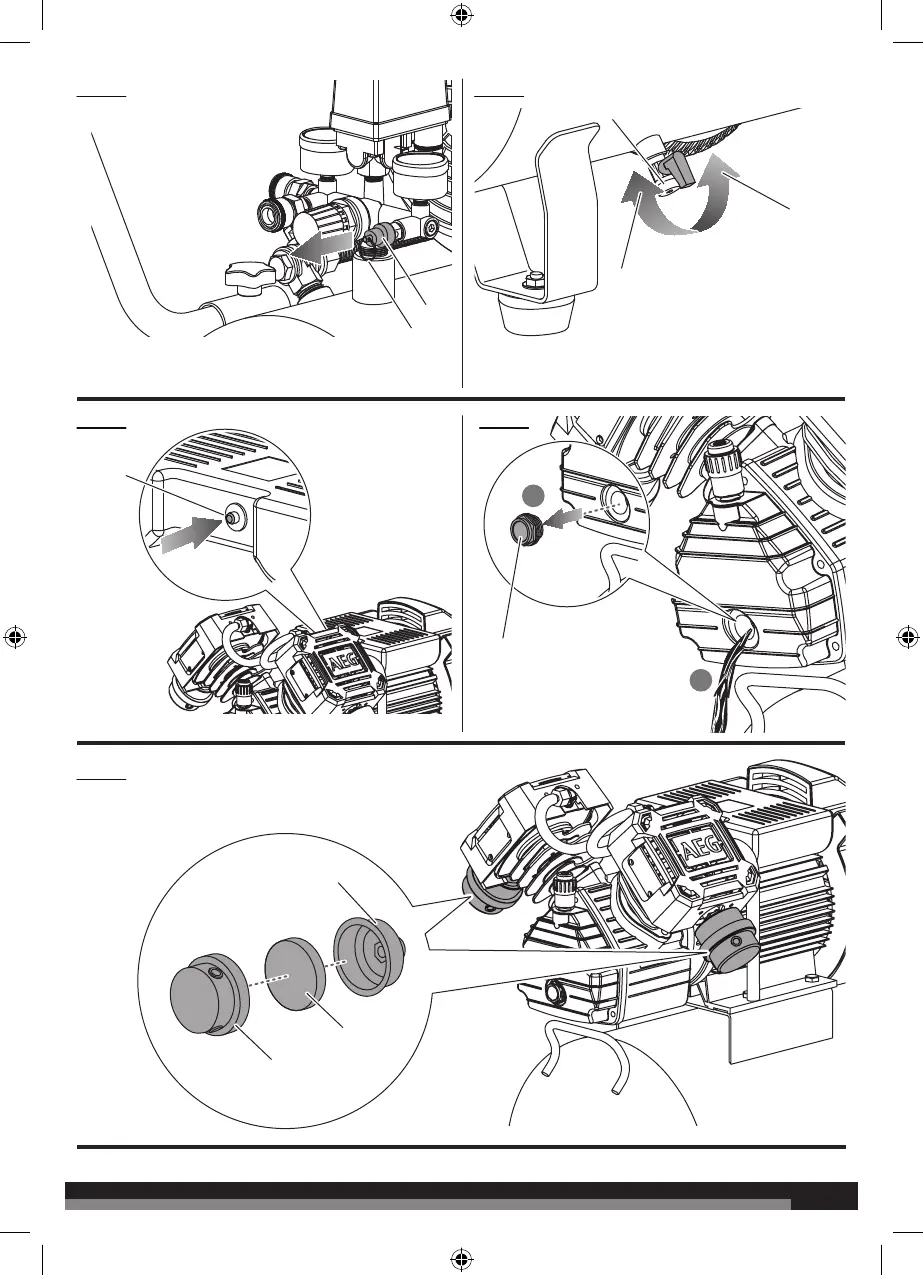 AEG

AEG

AEG