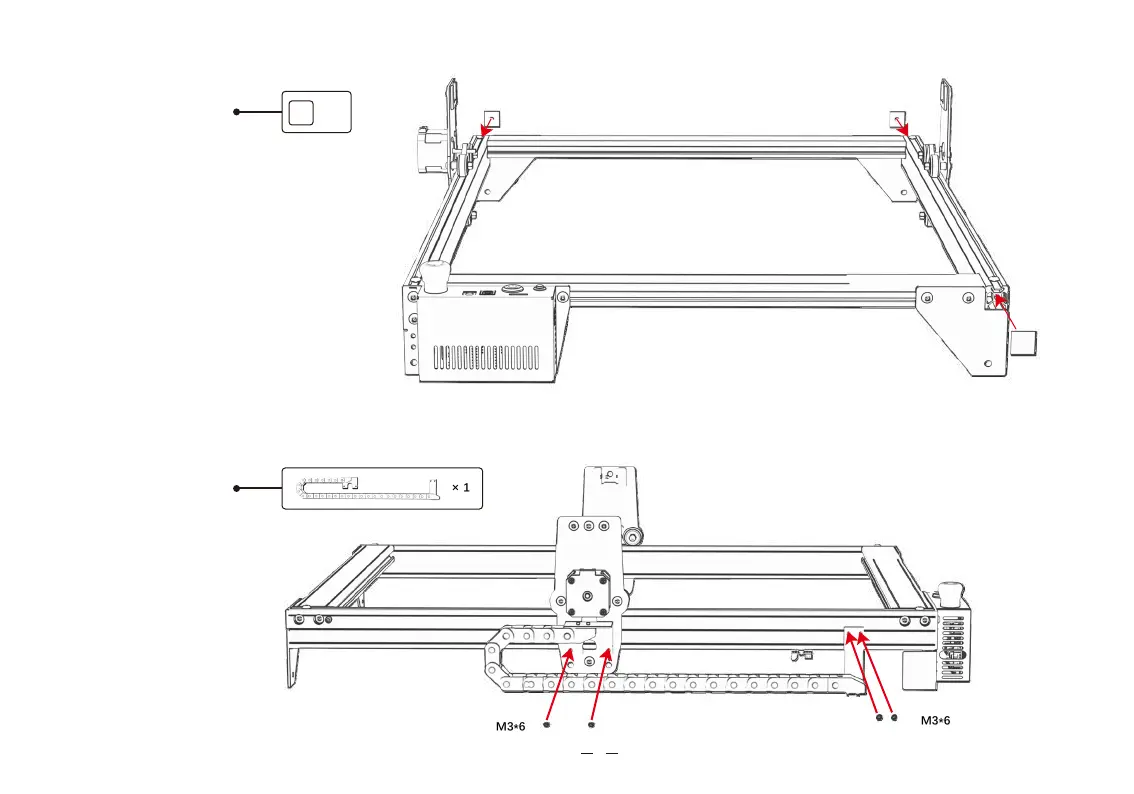 × 1

M3*6

M3*6