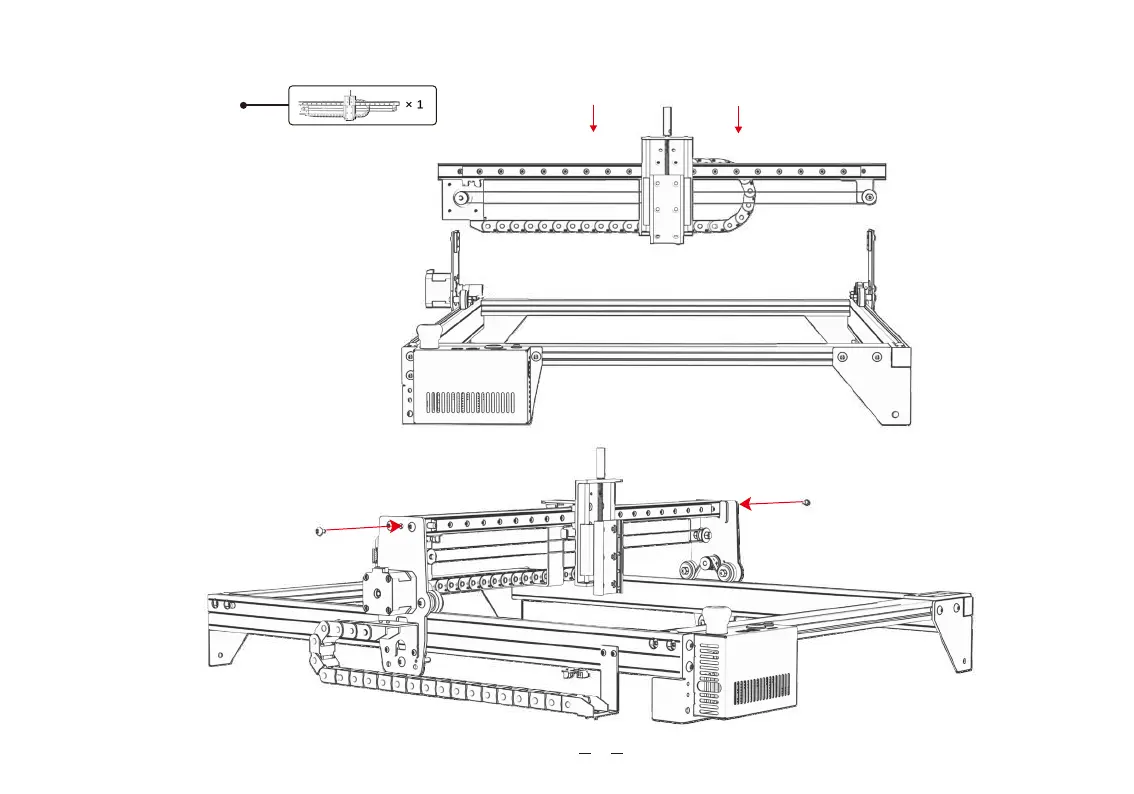 × 1