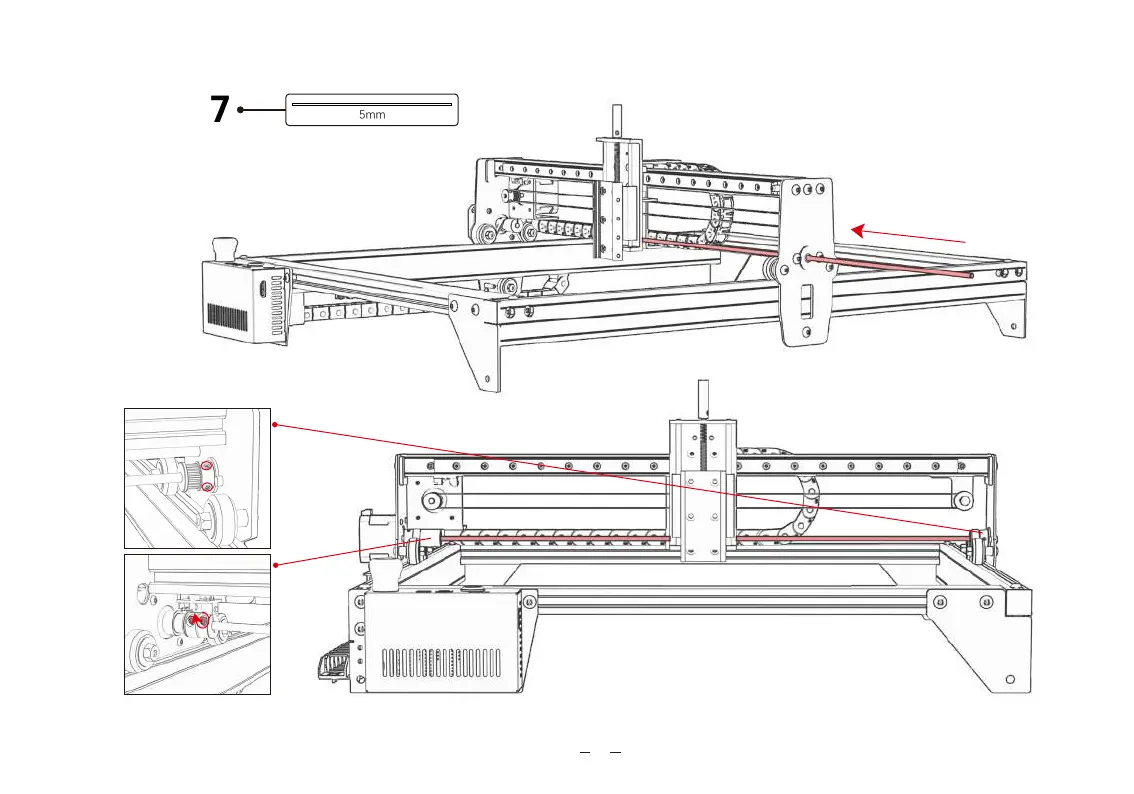 7

5mm