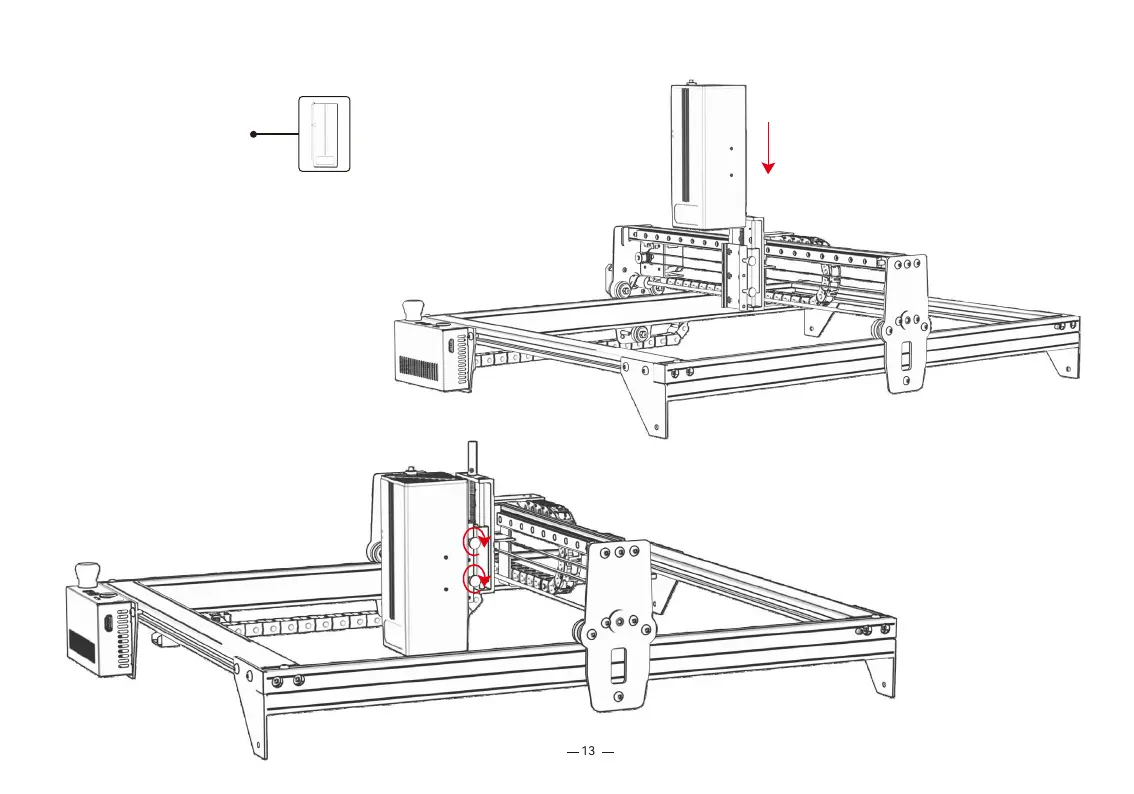 — 13 —