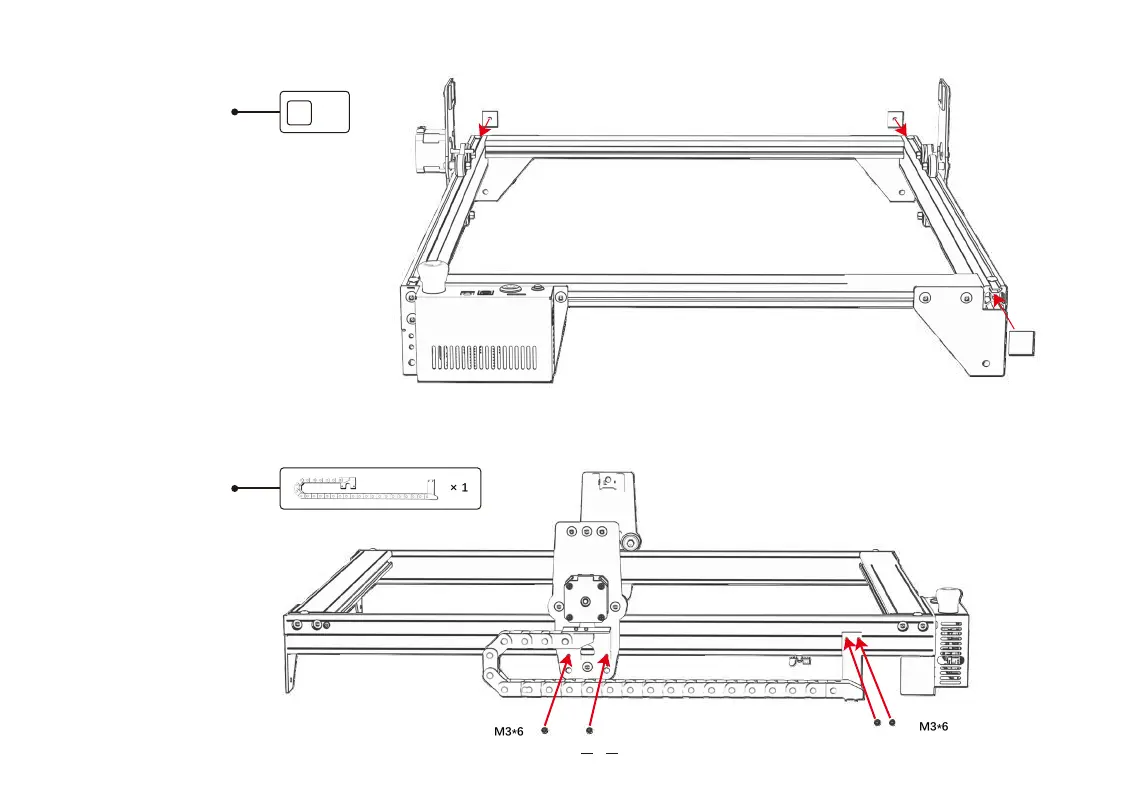 × 1

M3*6

M3*6