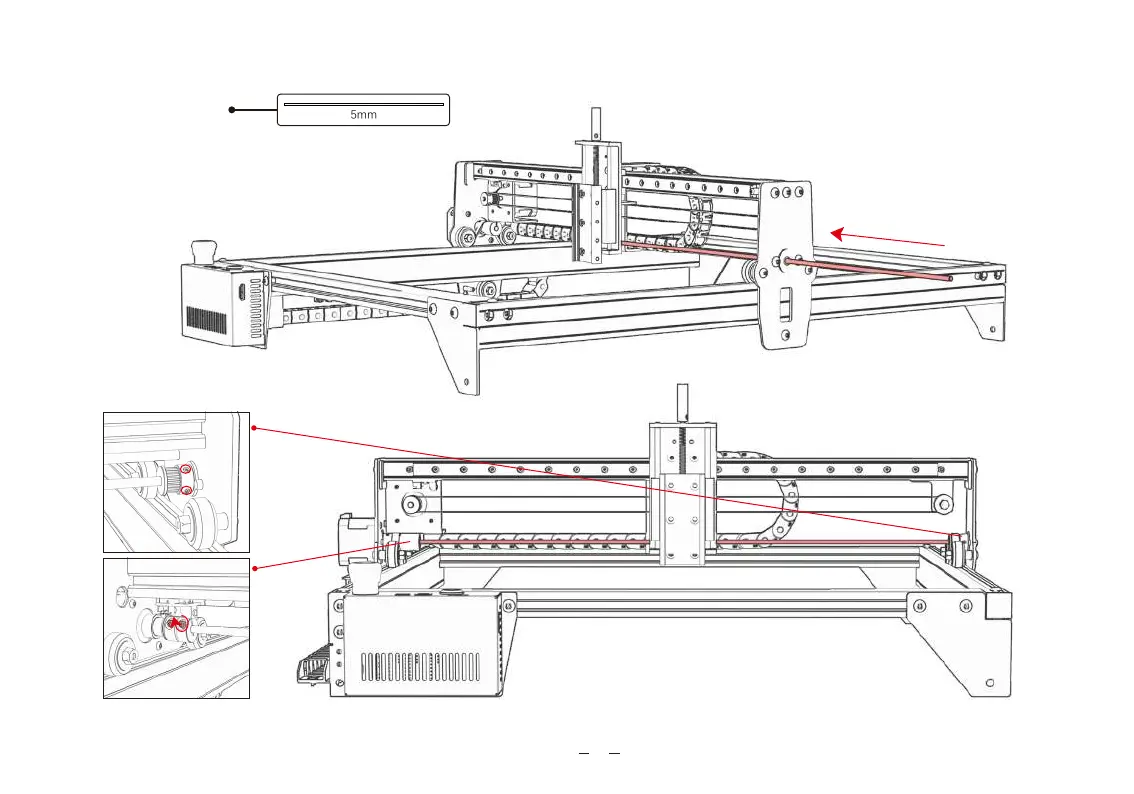 5mm