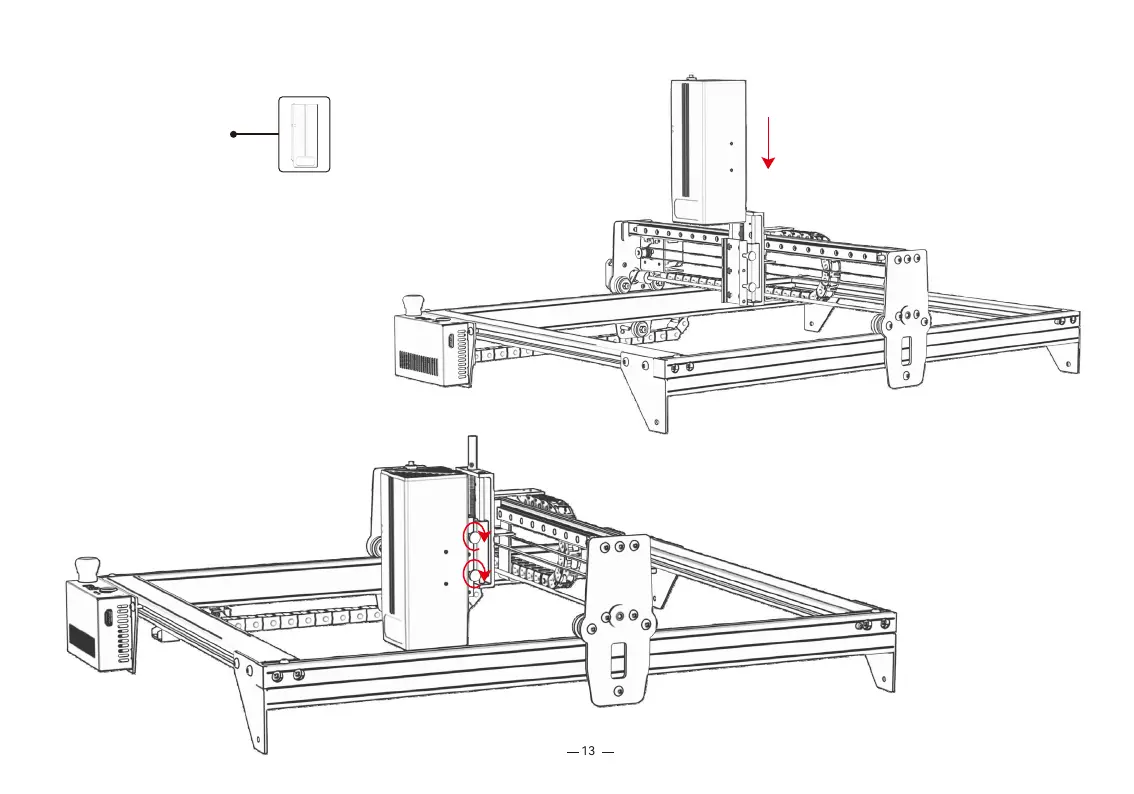 — 13 —