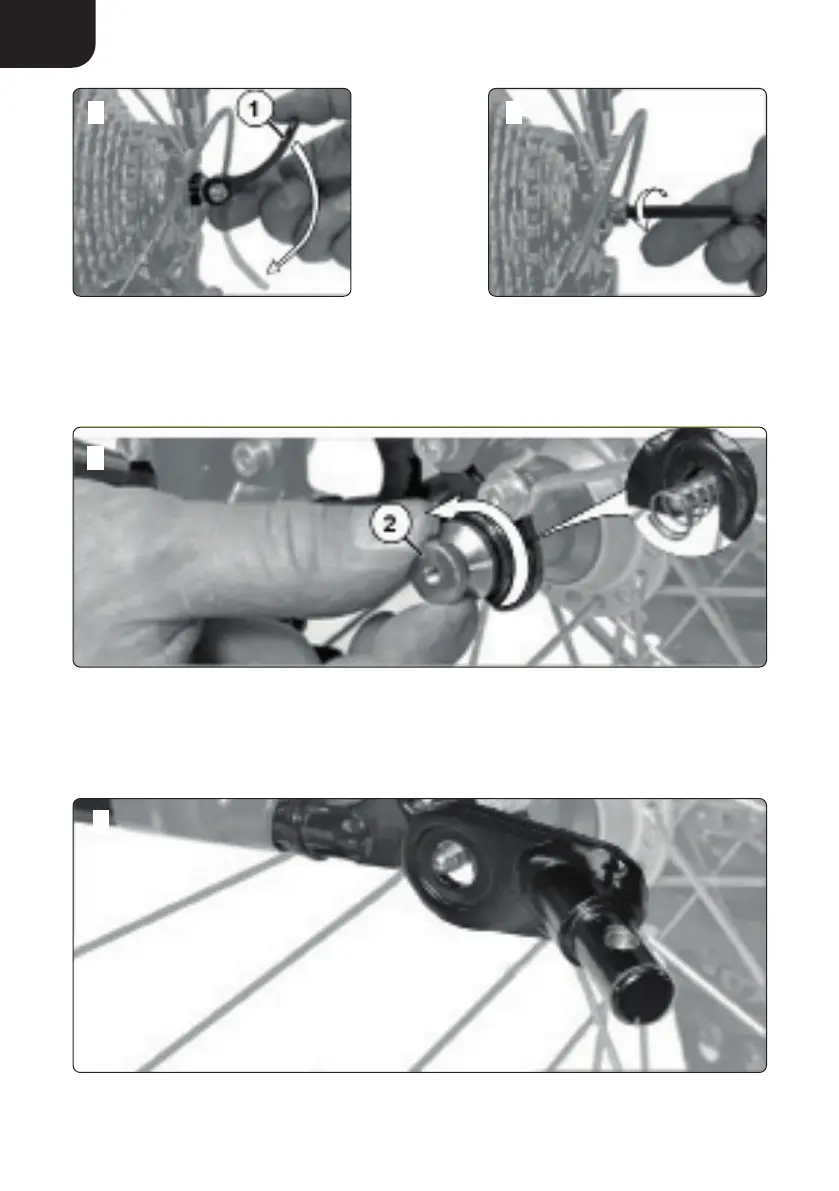 1

2