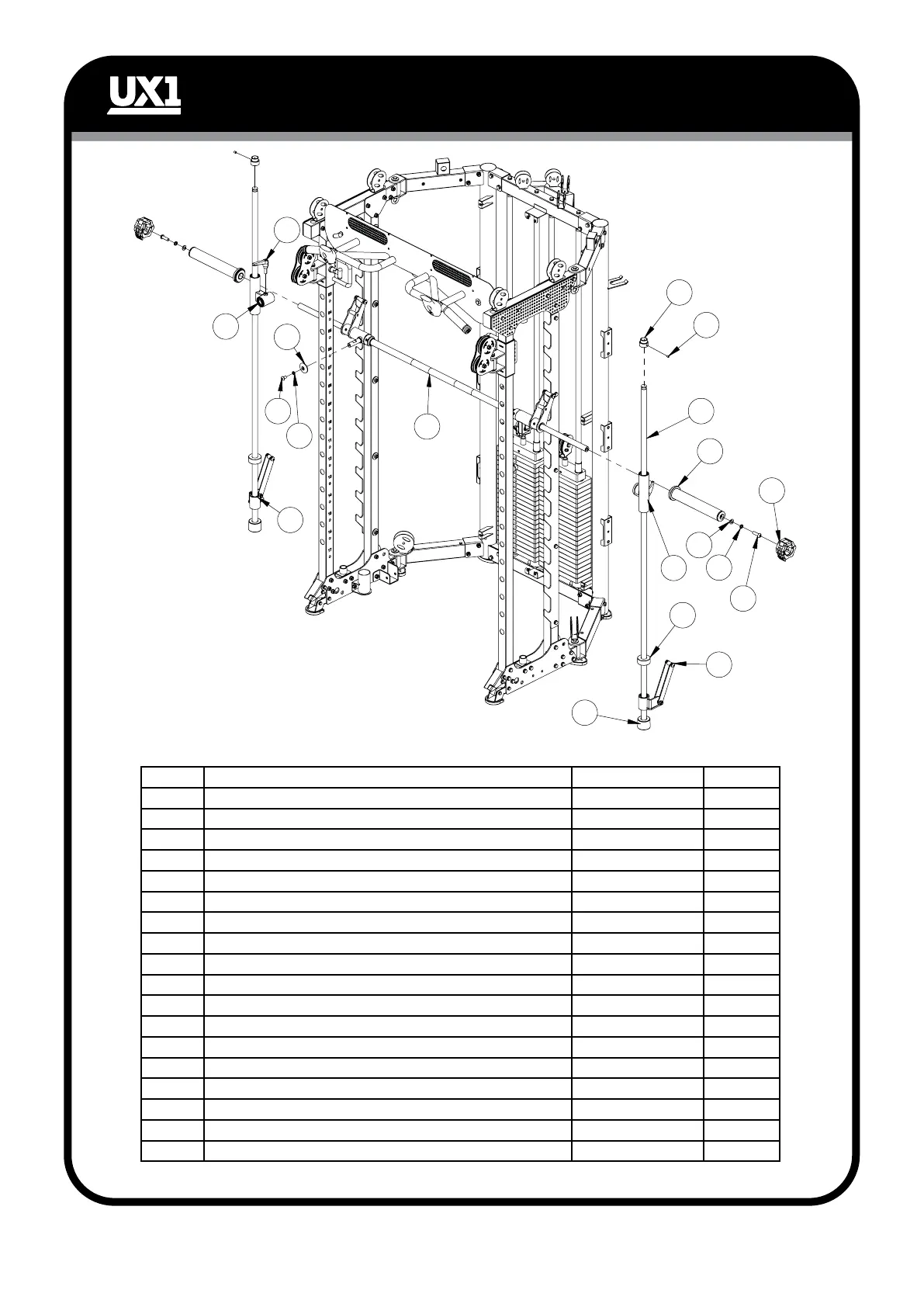 UX1