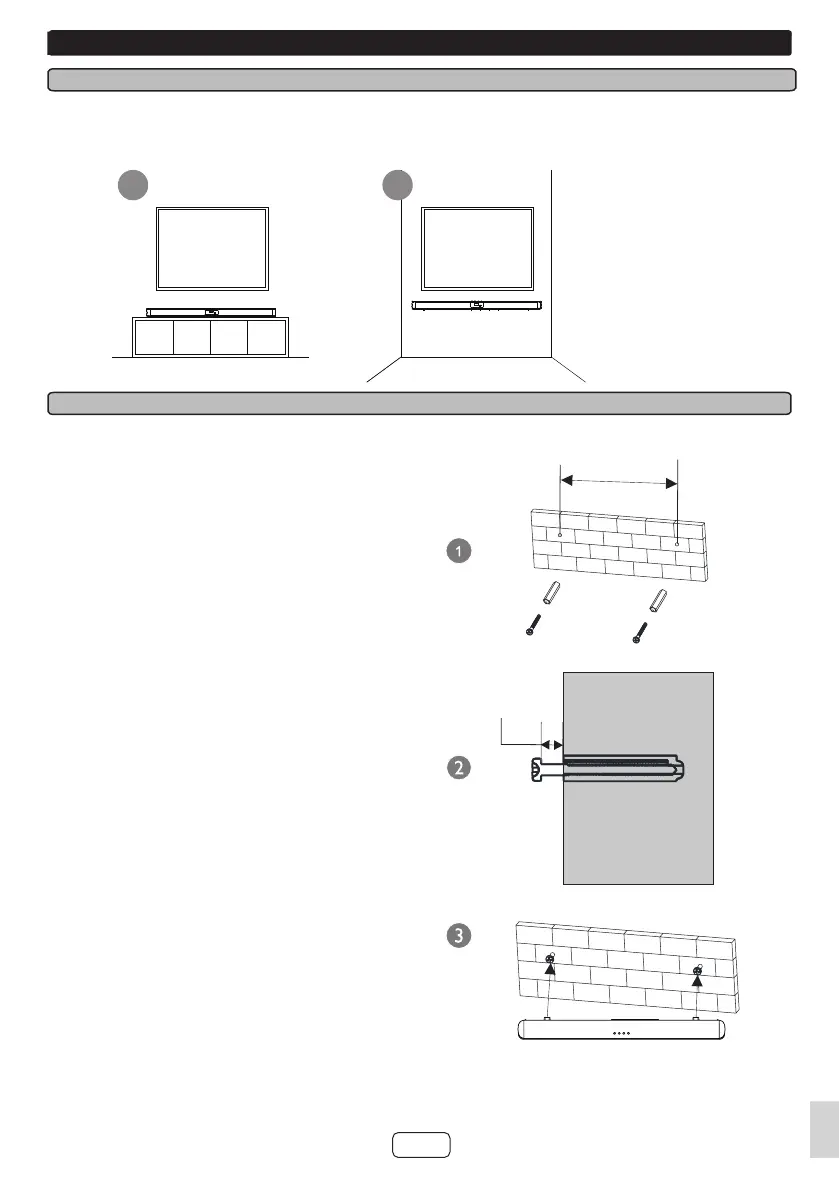 1

2

3