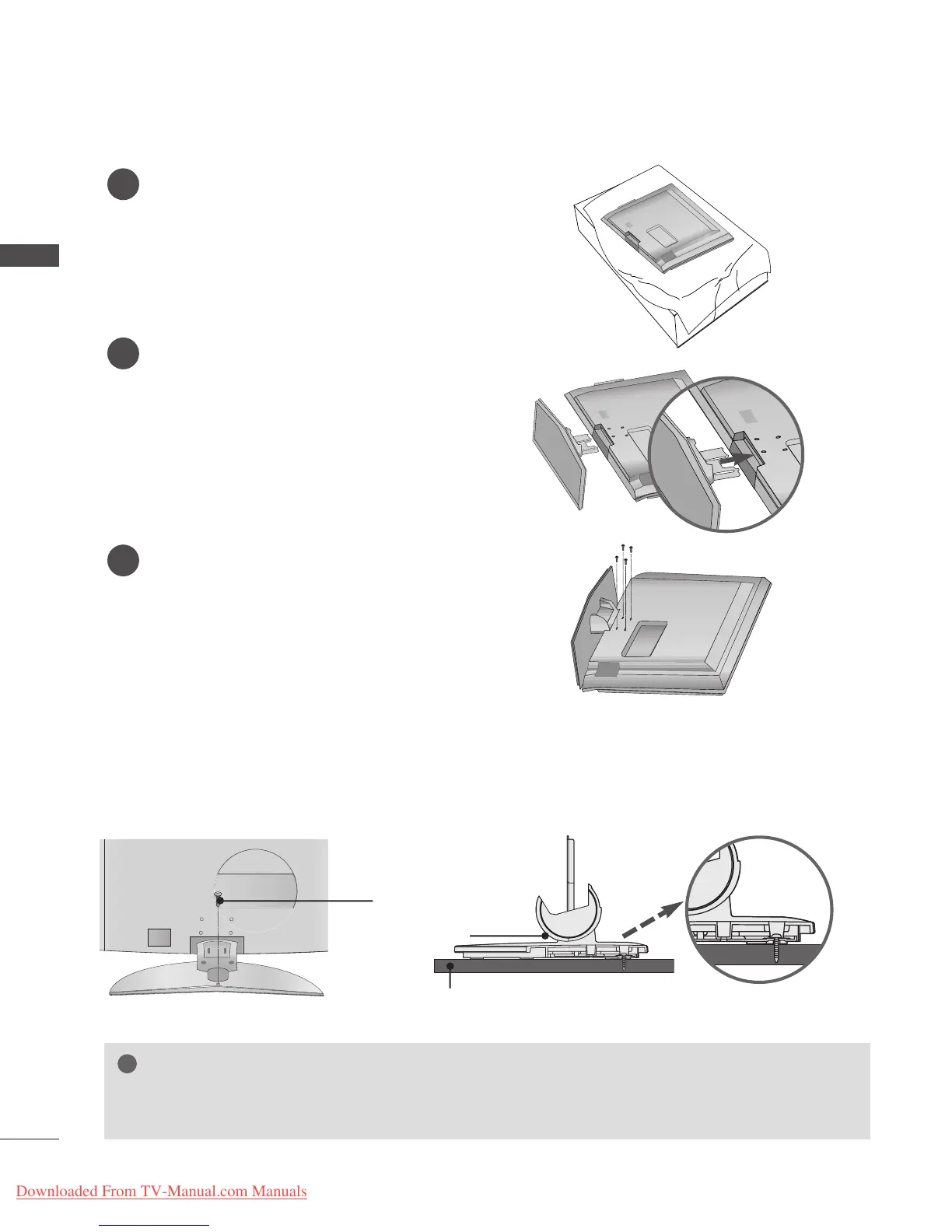 Downloaded From TV-Manual.com Manuals