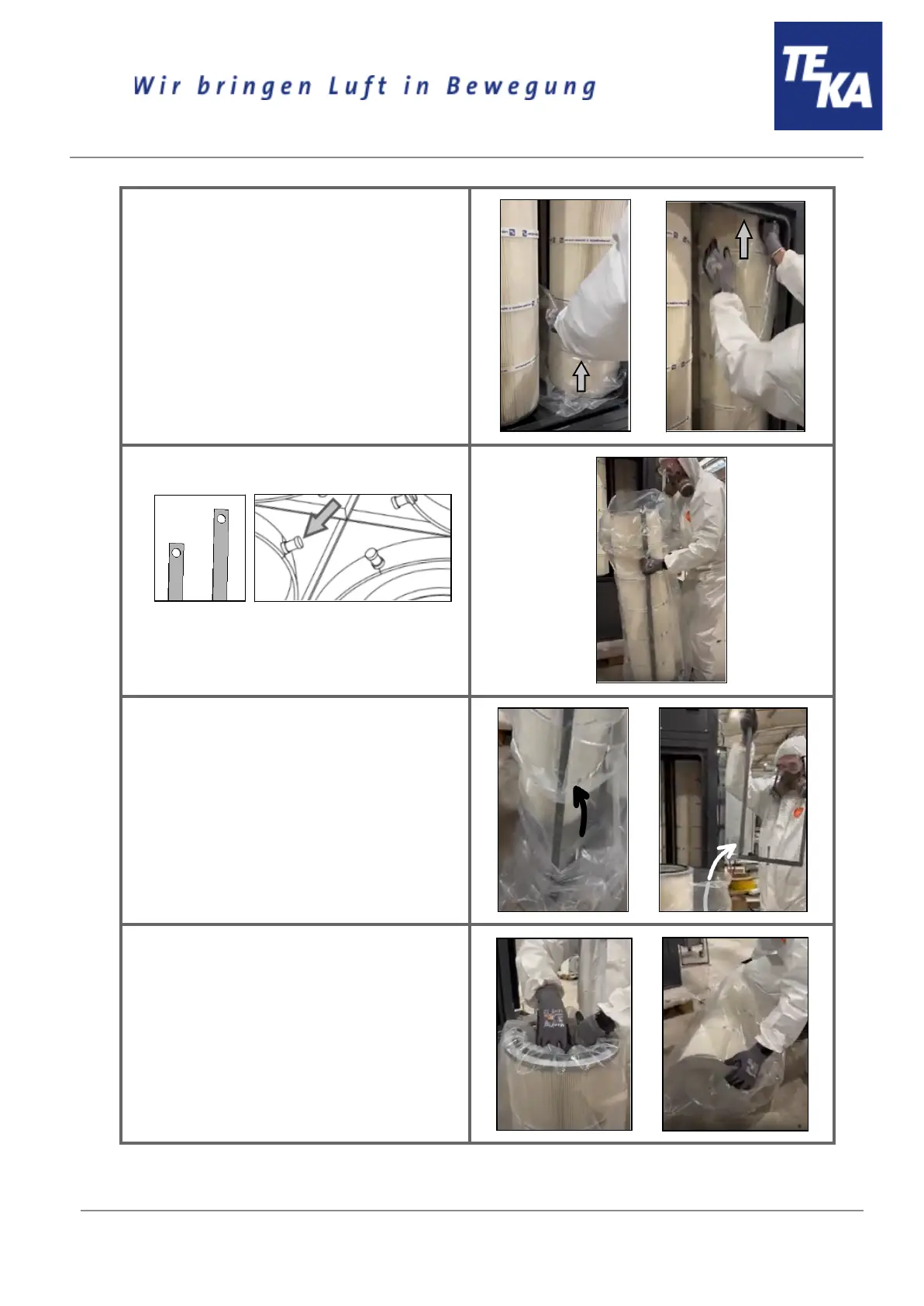 Wir bringen Luft in Bewegung

TEKA