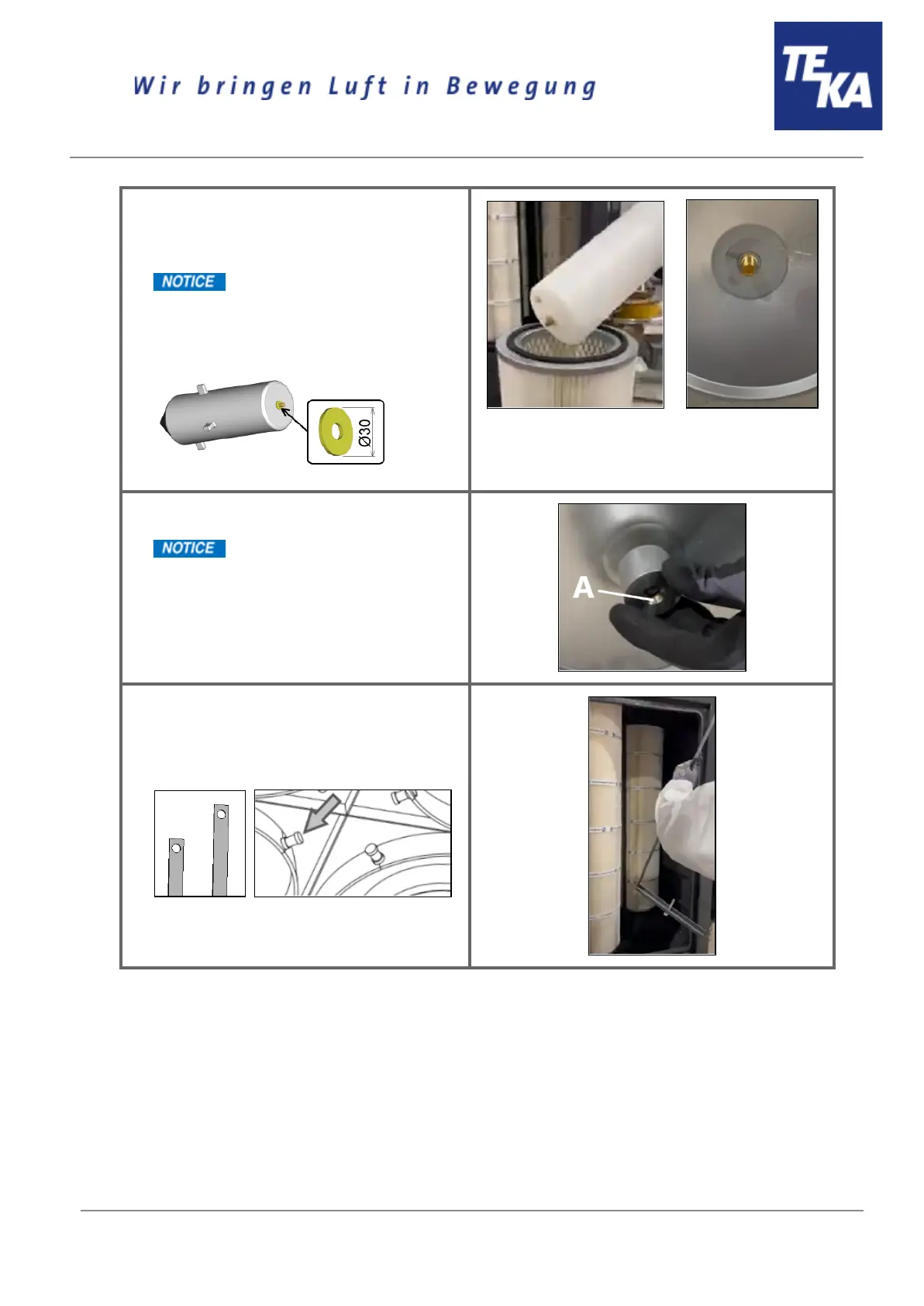 Wir bringen Luft in Bewegung

TEKA

NOTICE

Ø30

NOTICE

A