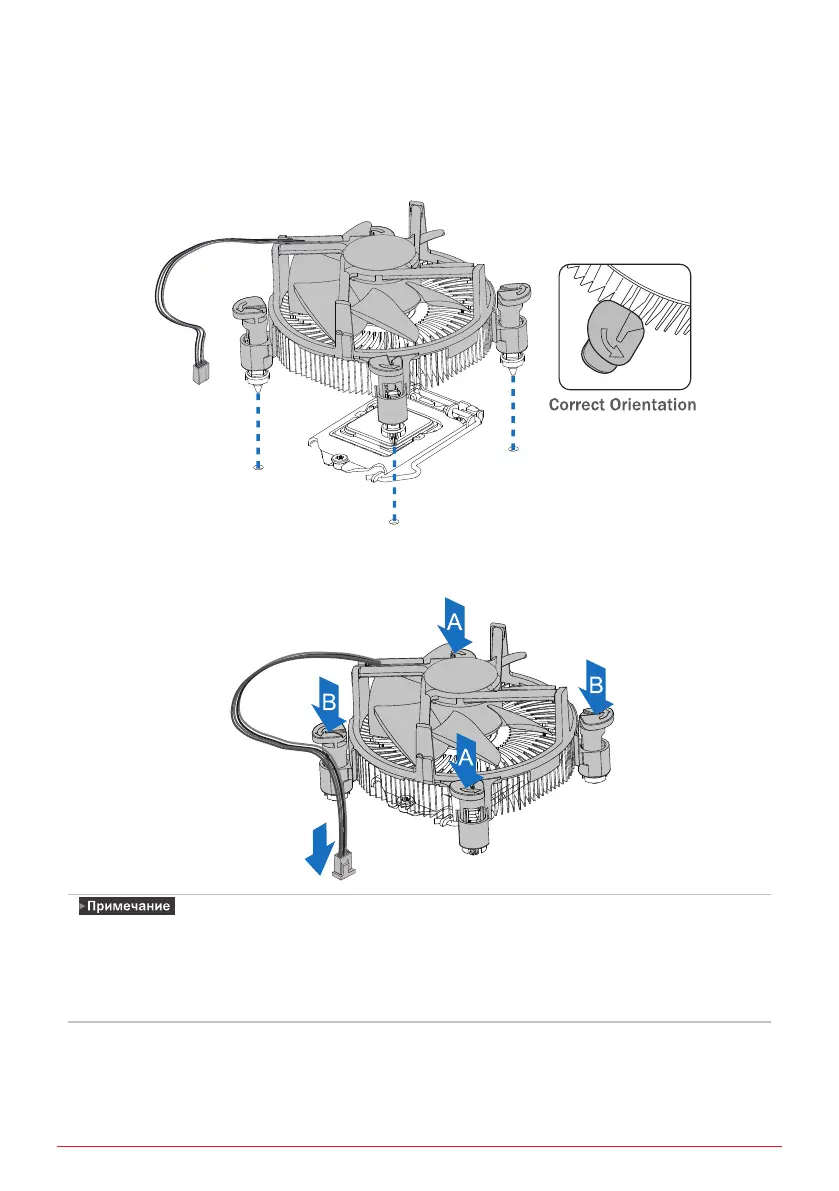 Correct Orientation

A

B

B

A

Примечание