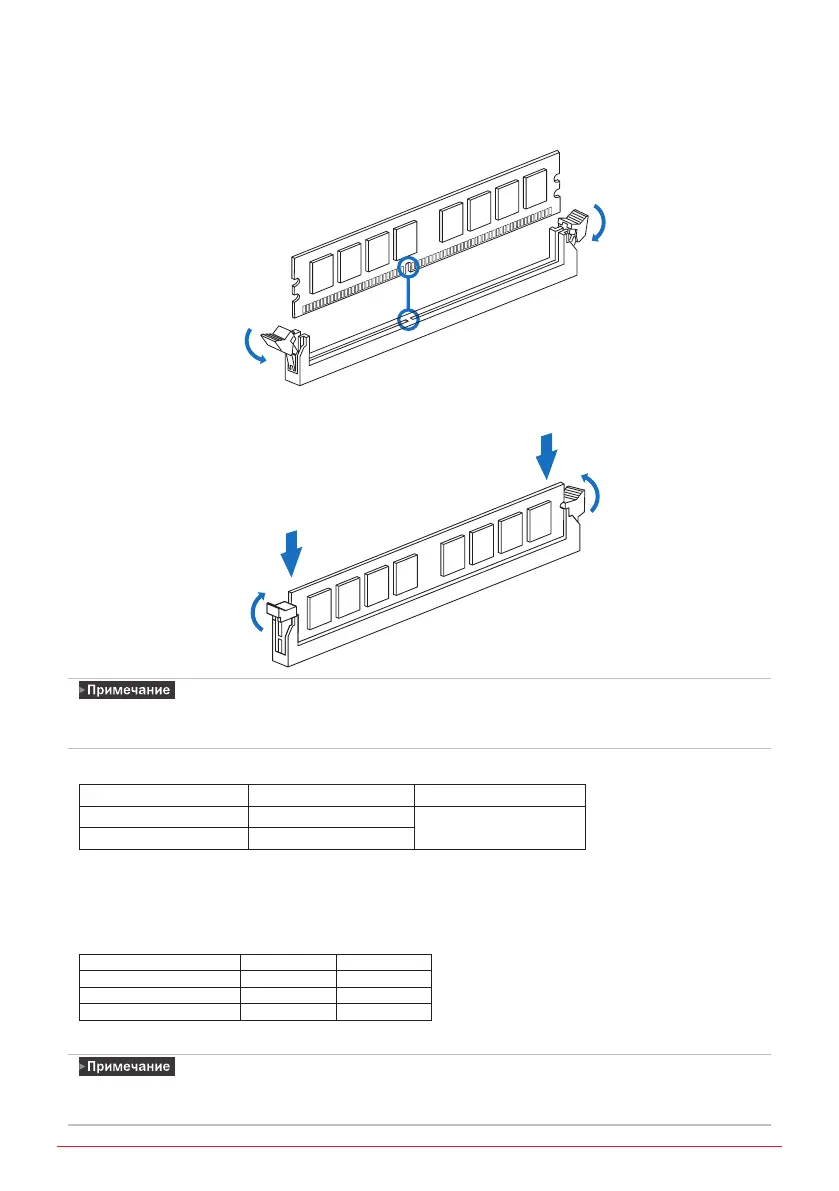 Примечание

Примечание