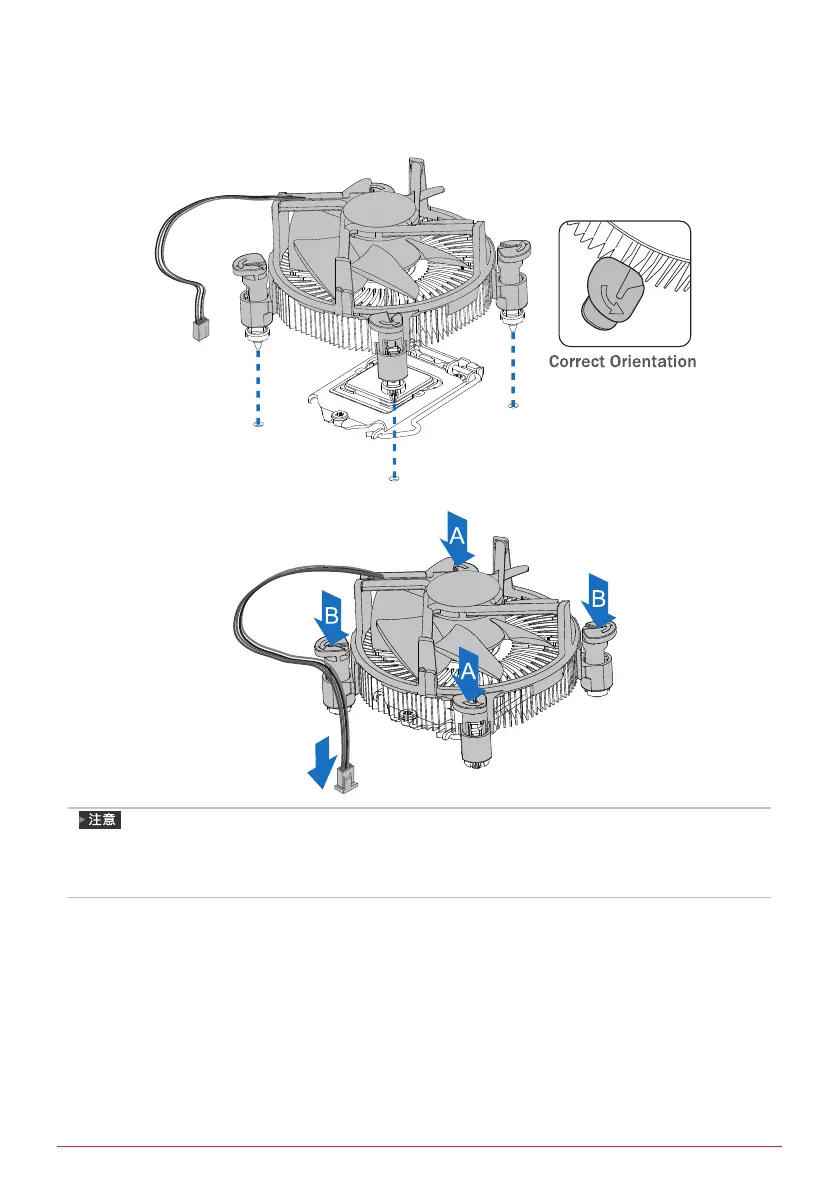 Correct Orientation

A

B

B

A

注意