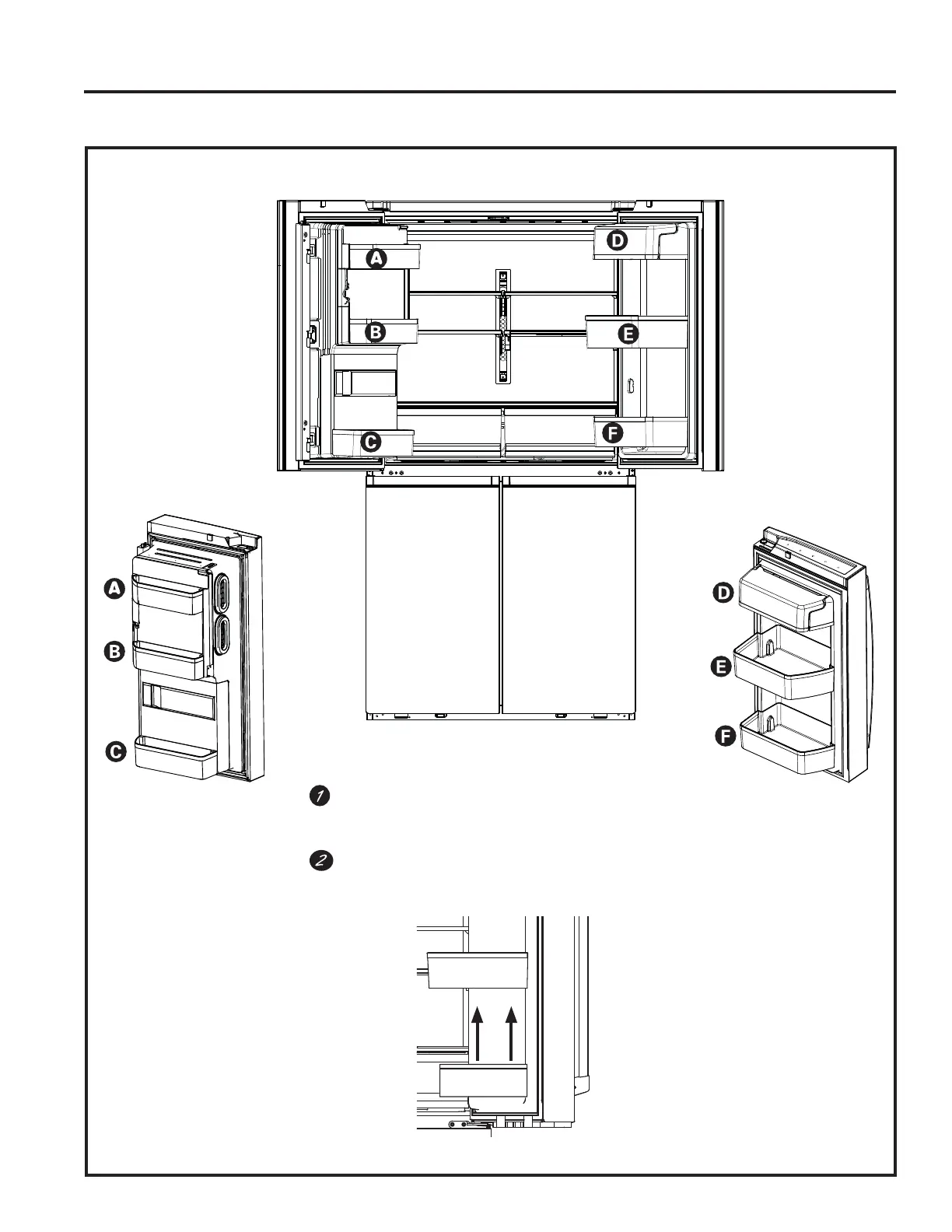 A

D

B

E

C

F

A

B

C

D

E

F

1

2