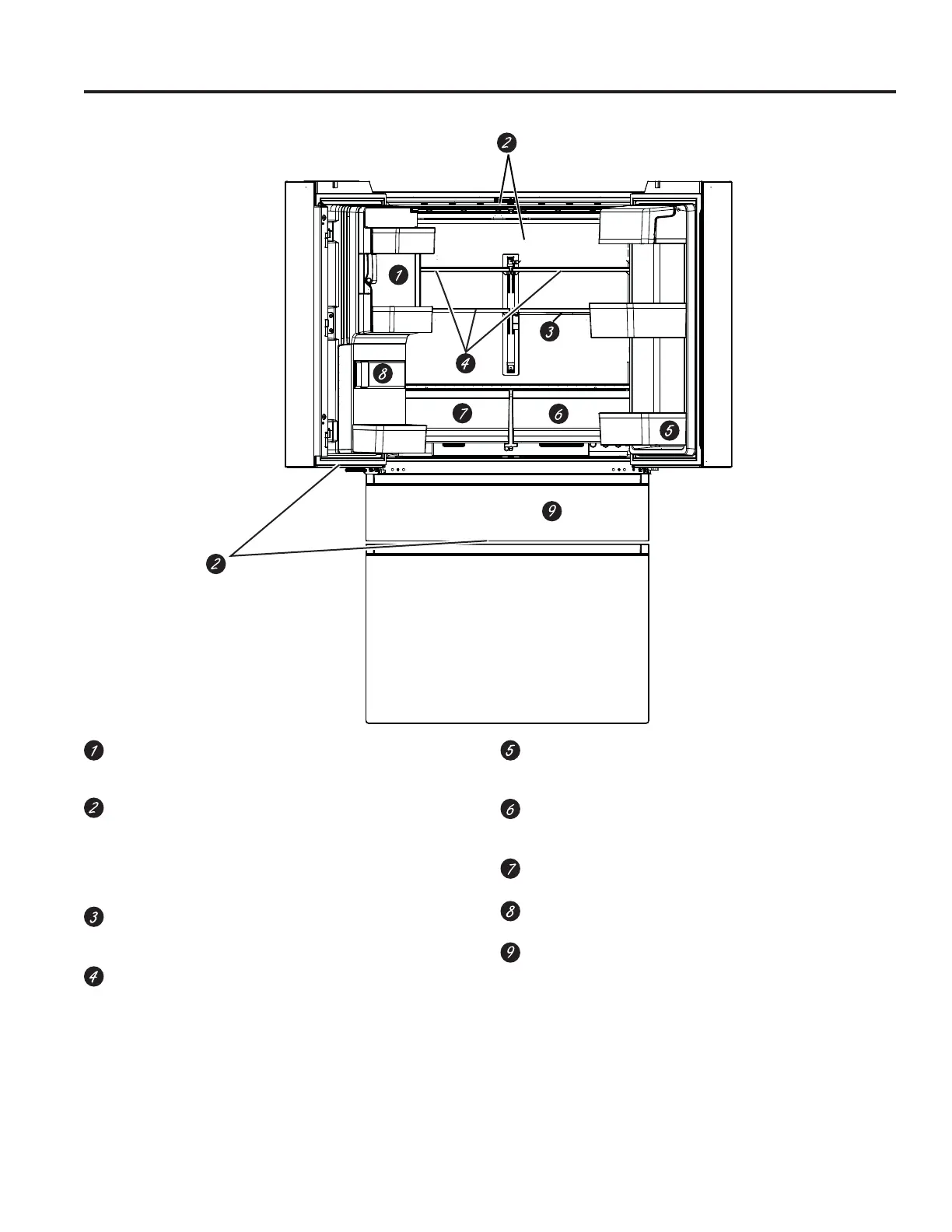 2

1

4

3

8

7

6

5

9

2

1

2

3

4

5

6

7

8

9