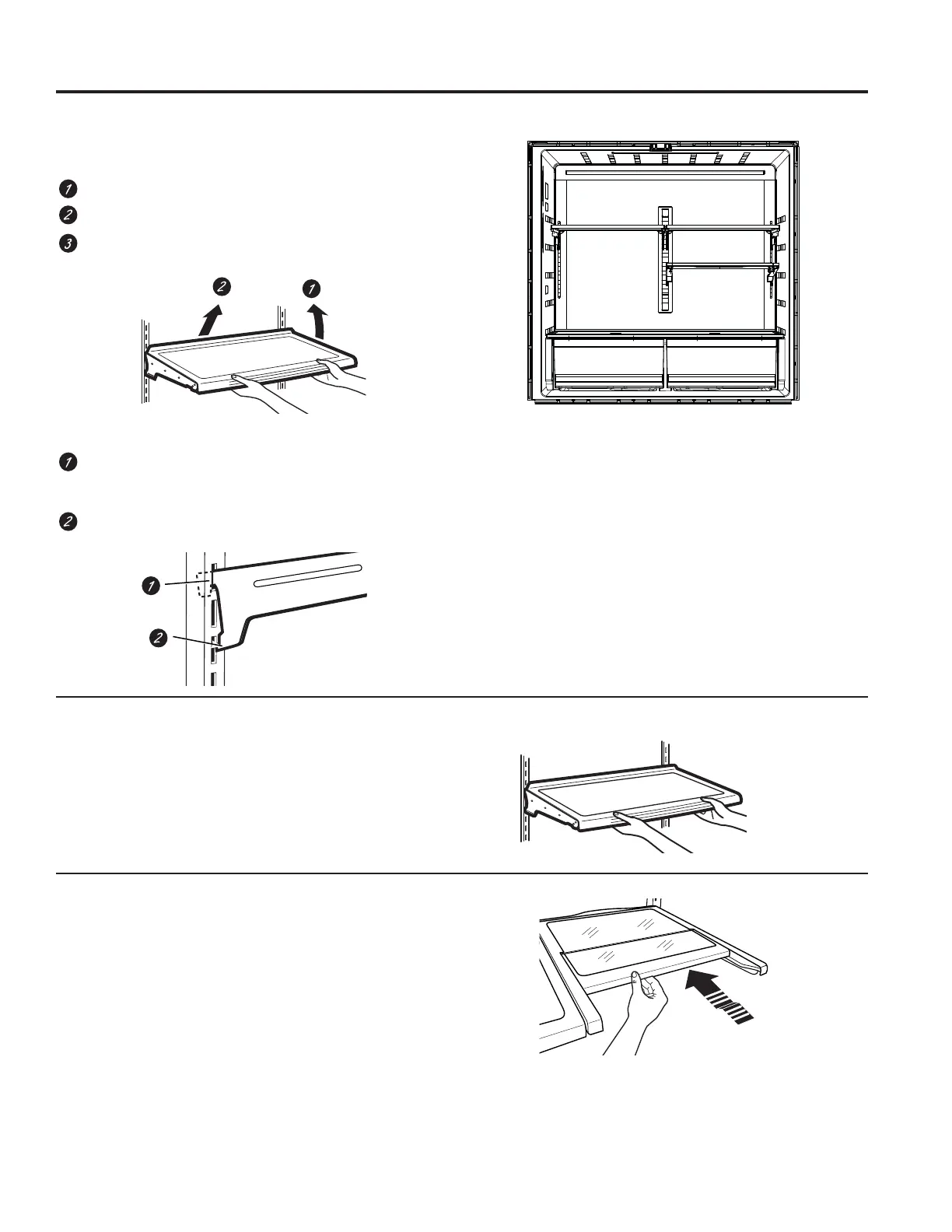 1
2
3

2 1

1

2

1

2