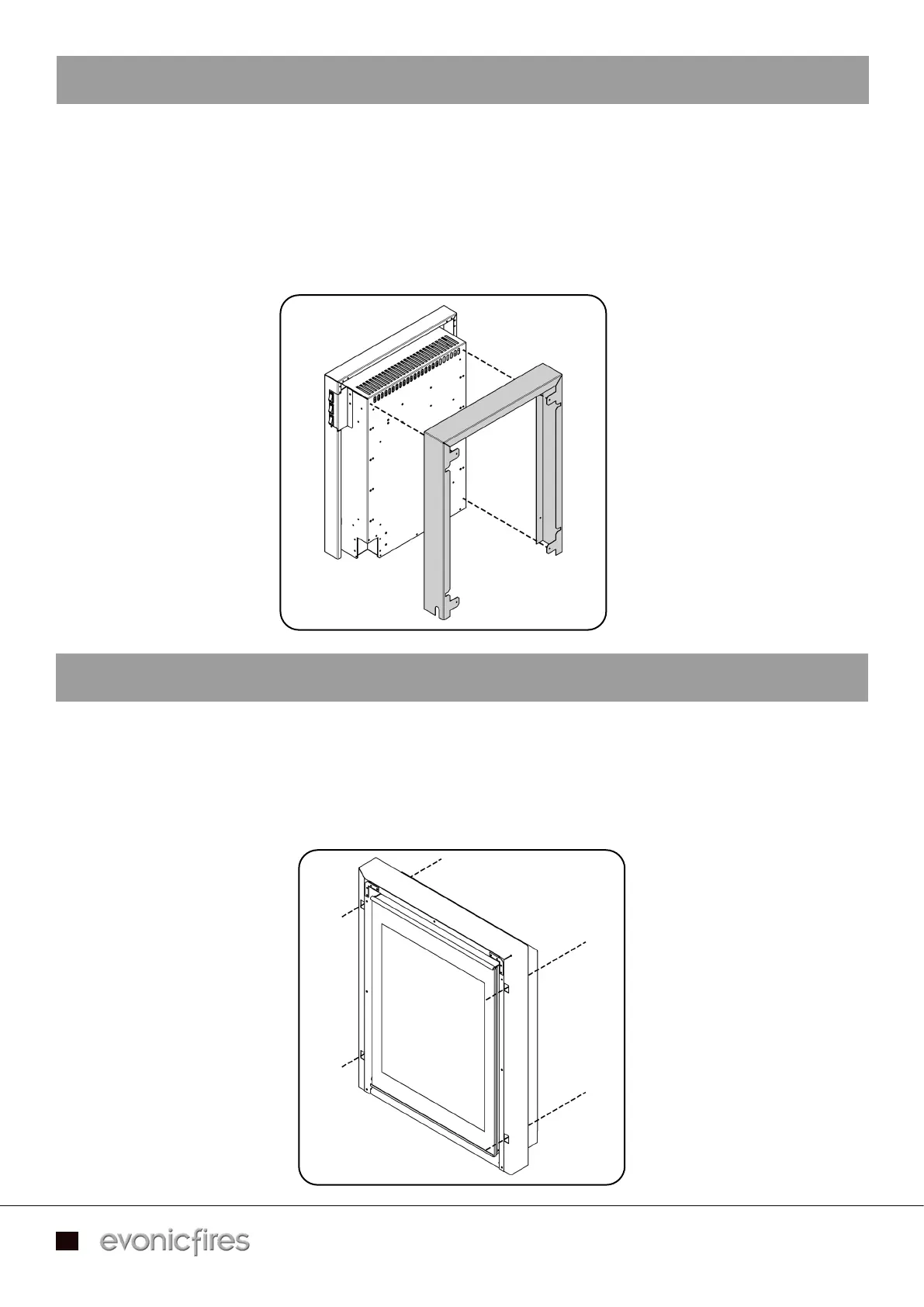 evonicfires